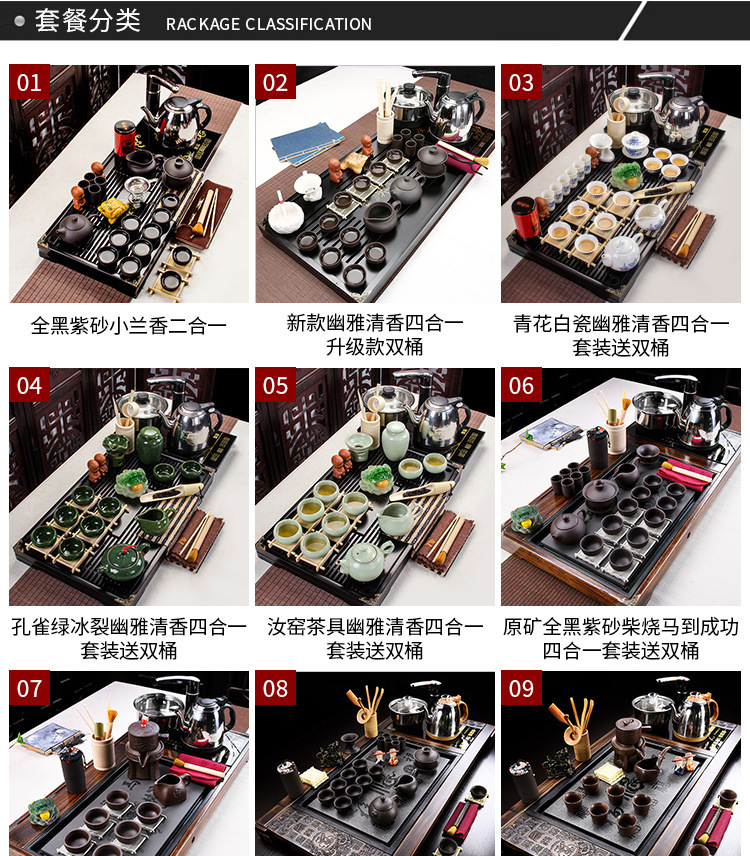 套餐分类 RACKAGE CLASSIFICATION

01

全黑紫砂小兰香二合一

02

新款幽雅清香四合一
升级款双桶

03

青花白瓷幽雅清香四合一
套装送双桶

04

孔雀绿冰裂幽雅清香四合一
套装送双桶

05

汝窑茶具幽雅清香四合一
套装送双桶

06

原矿全黑紫砂柴烧马到成功
四合一套装送双桶

07

08

09