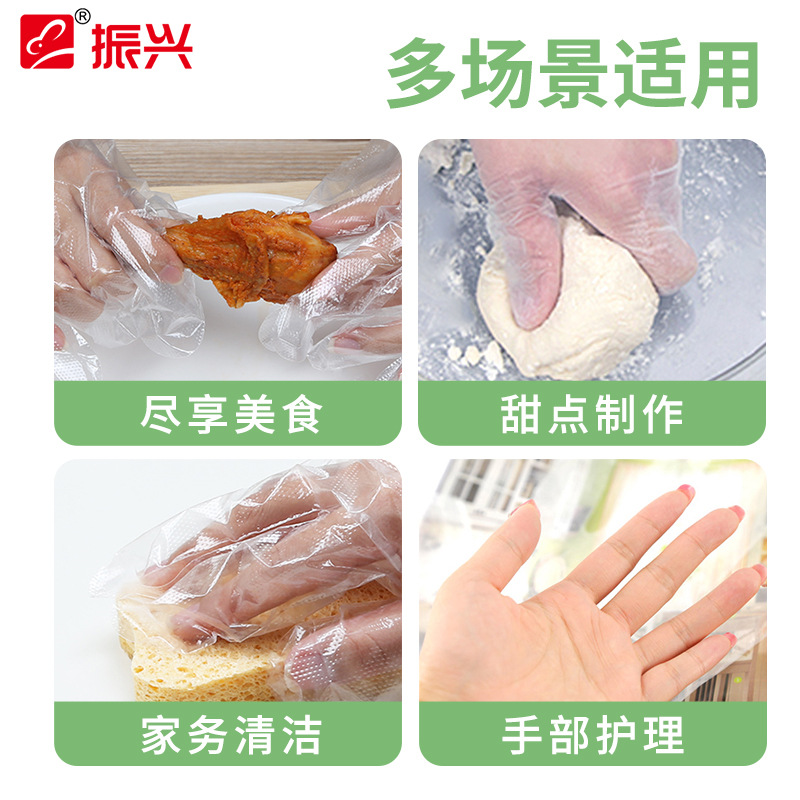 ® 振兴

多场景适用

尽享美食

甜点制作

家务清洁

手部护理