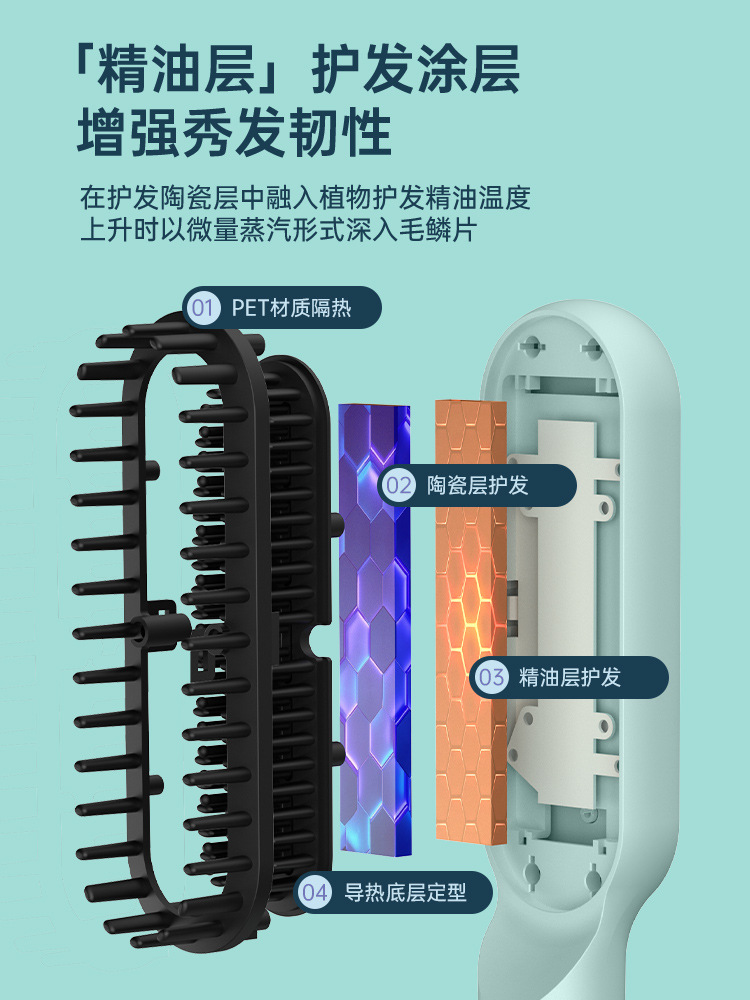 「精油层」护发涂层
增强秀发韧性

在护发陶瓷层中融入植物护发精油温度上升时以微量蒸汽形式深入毛鳞片

01 PET材质隔热

02 陶瓷层护发

03 精油层护发

04 导热底层定型