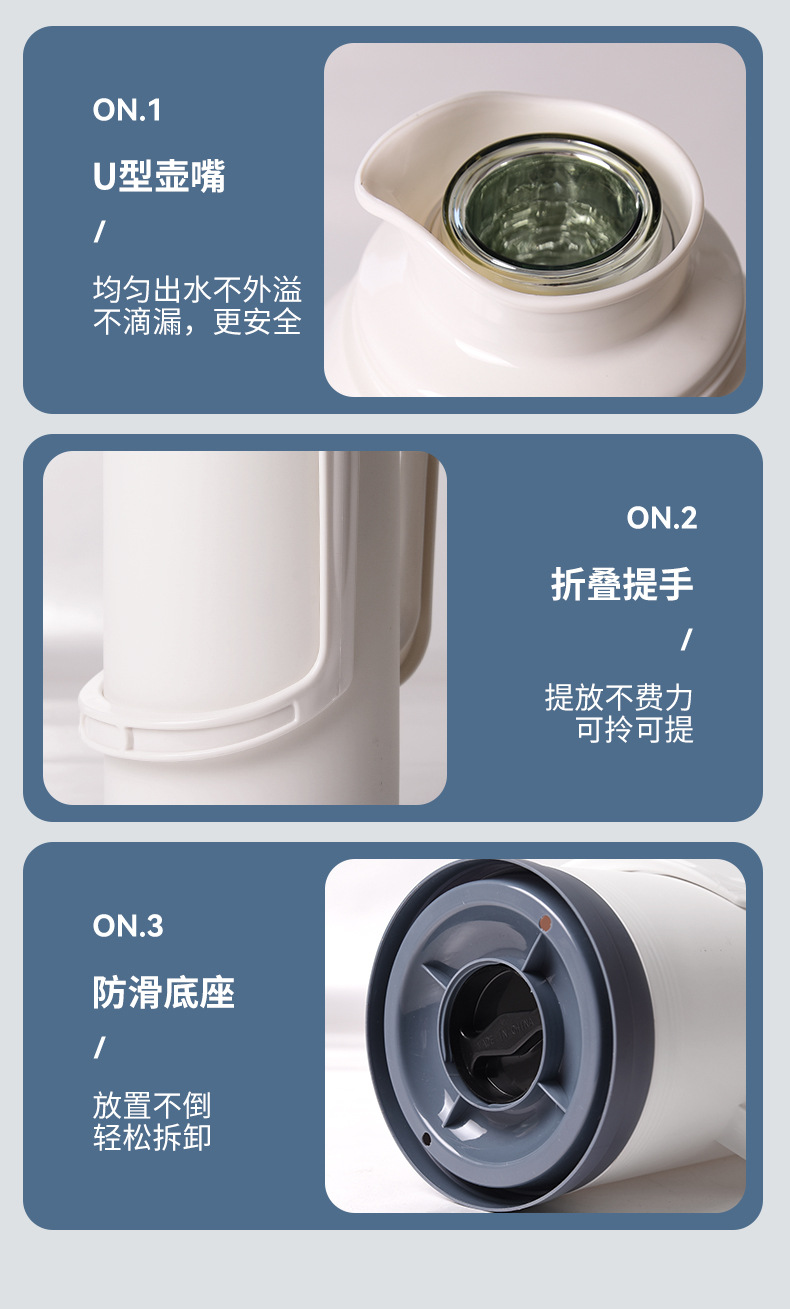 ON.1

U型壶嘴

/

均匀出水不外溢
不滴漏，更安全

ON.2

折叠提手

/

提放不费力
可拎可提

ON.3

防滑底座

/

放置不倒
轻松拆卸