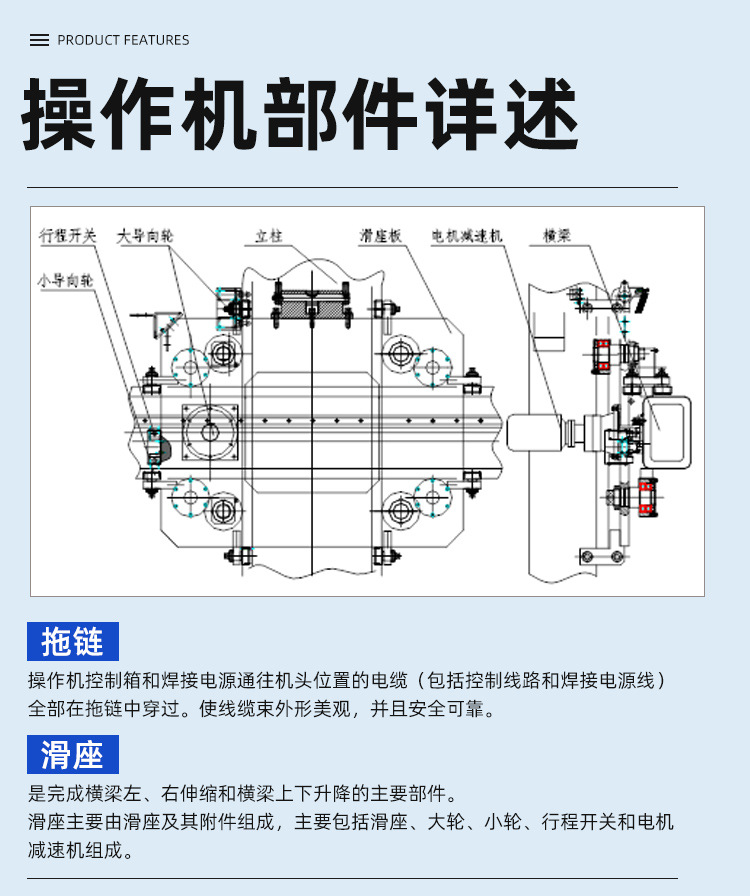 PRODUCT FEATURES

操作机部件详述

行程开关
大导向轮
立柱
滑座板
电机减速机
横梁
小导向轮

拖链

操作机控制箱和焊接电源通往机头位置的电缆（包括控制线路和焊接电源线）全部在拖链中穿过。使线缆束外形美观，并且安全可靠。

滑座

是完成横梁左、右伸缩和横梁上下升降的主要部件。
滑座主要由滑座及其附件组成，主要包括滑座、大轮、小轮、行程开关和电机减速机组成。