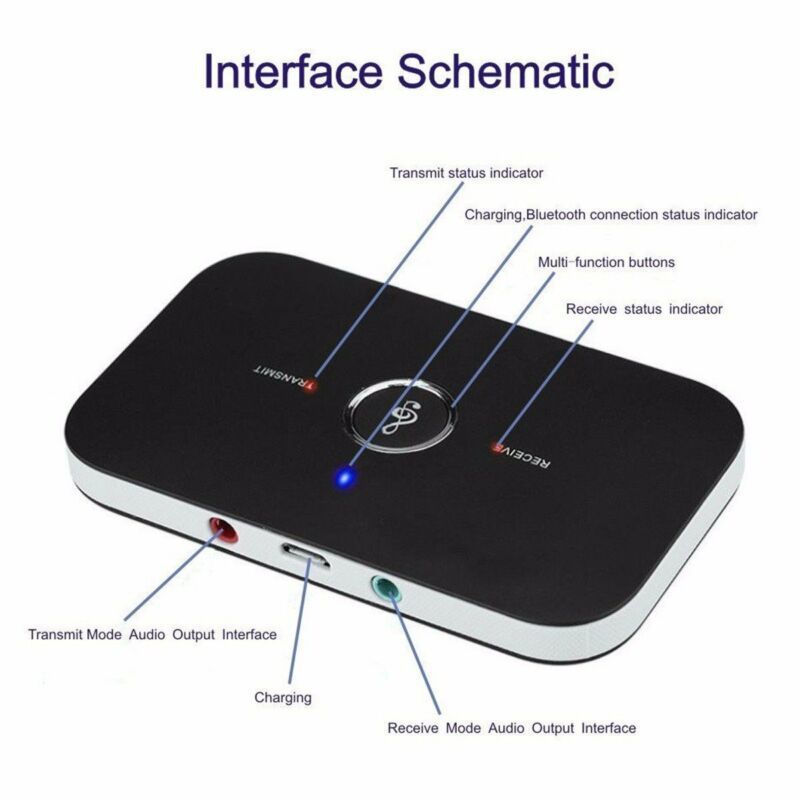 Interface Schematic

Transmit status indicator

Charging,Bluetooth connection status indicator

Multi-function buttons

Receive status indicator

TRANSMIT

RECEIVE

Transmit Mode Audio Output Interface

Charging

Receive Mode Audio Output Interface