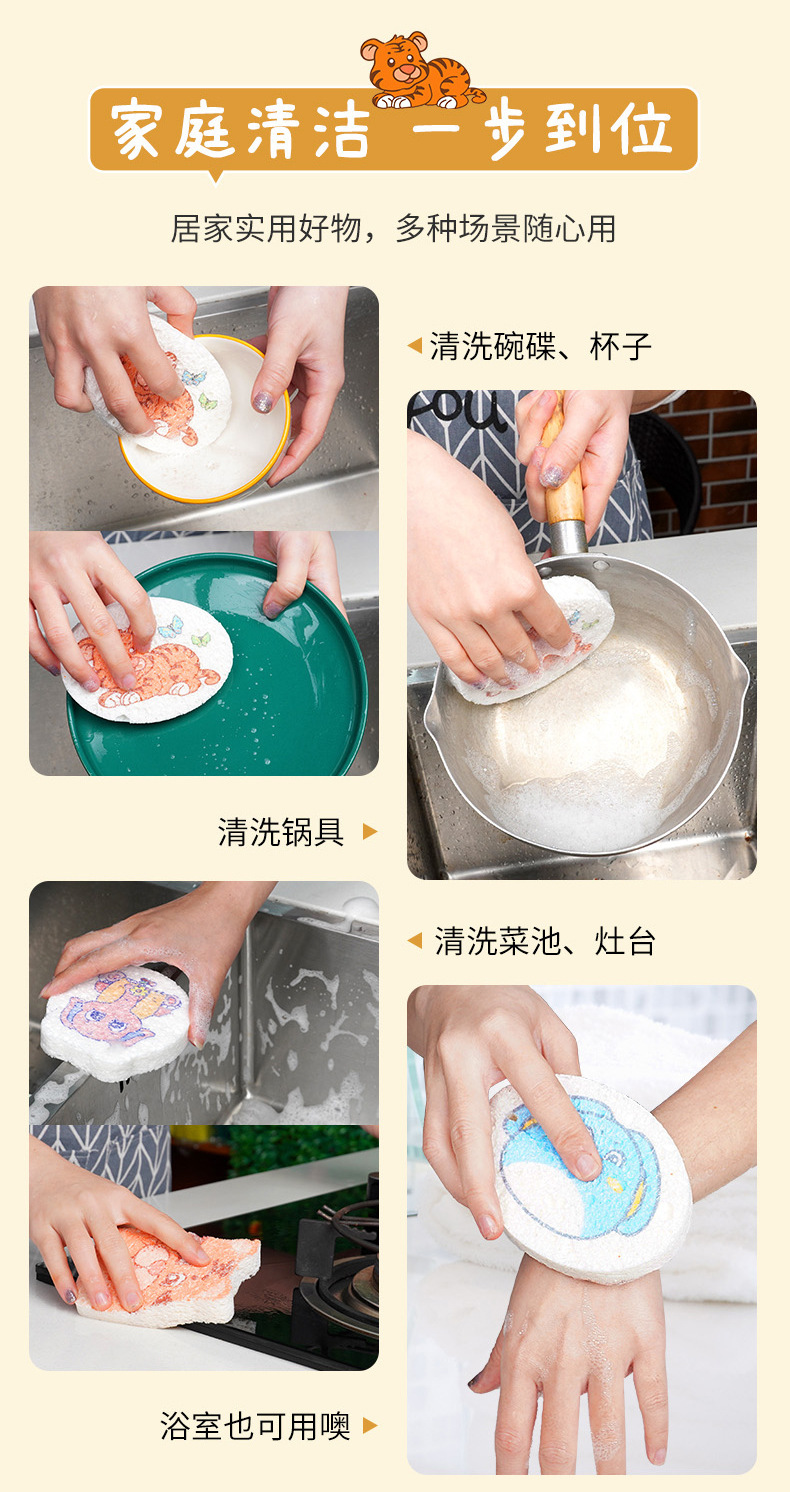 家庭清洁 一步到位

居家实用好物，多种场景随心用

清洗碗碟、杯子

清洗锅具

清洗菜池、灶台

浴室也可用噢