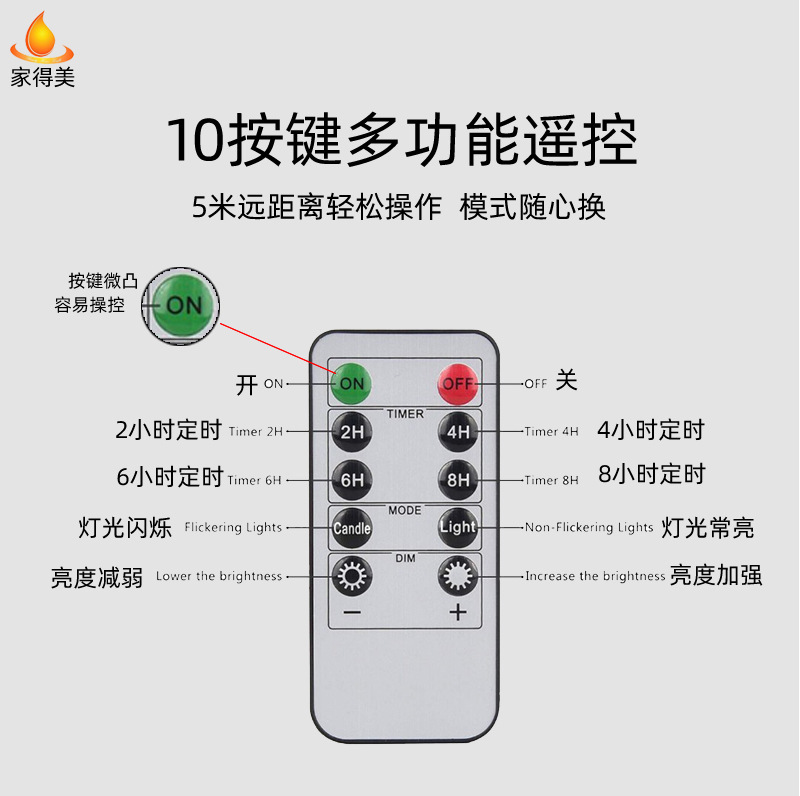 家得美

10按键多功能遥控

5米远距离轻松操作 模式随心换

按键微凸
容易操控

ON

开 ON
ON
OFF
OFF 关

TIMER
2小时定时 Timer 2H
2H
4H
Timer 4H 4小时定时

6小时定时 Timer 6H
6H
8H
Timer 8H 8小时定时

MODE
灯光闪烁 Flickering Lights
Candle
Light
Non-Flickering Lights 灯光常亮

DIM
亮度减弱 Lower the brightness
Increase the brightness 亮度加强
−
+