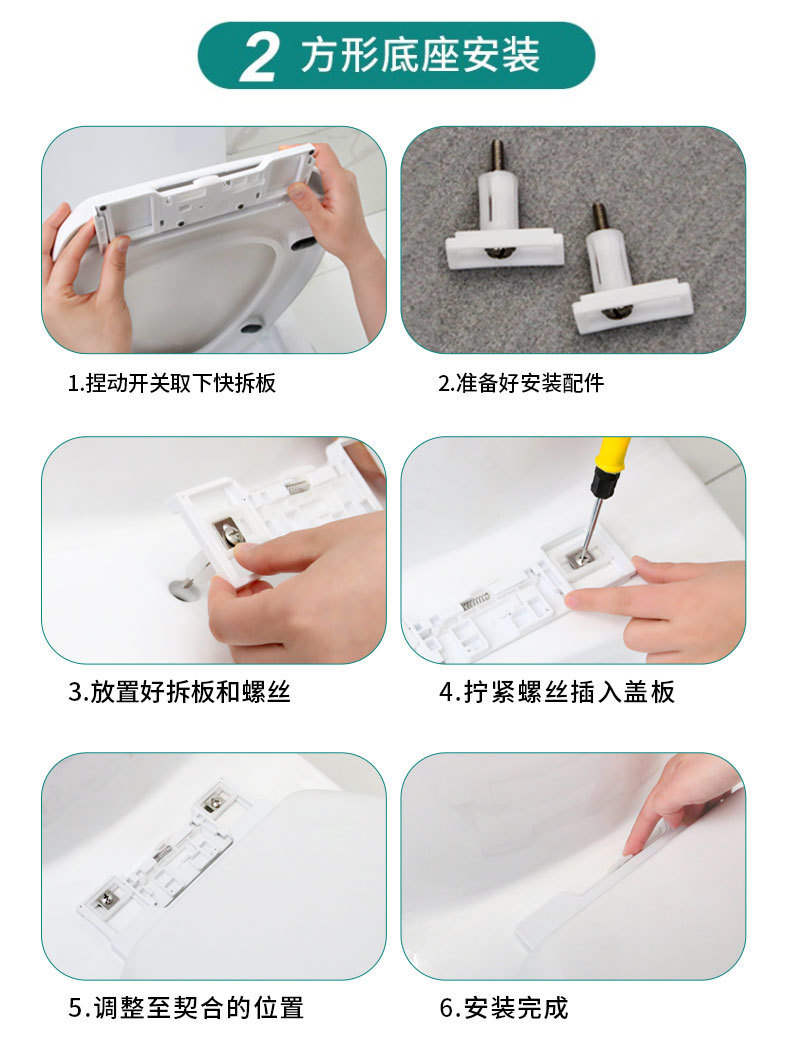 2 方形底座安装

1.捏动开关取下快拆板

2.准备好安装配件

3.放置好拆板和螺丝

4.拧紧螺丝插入盖板

5.调整至契合的位置

6.安装完成