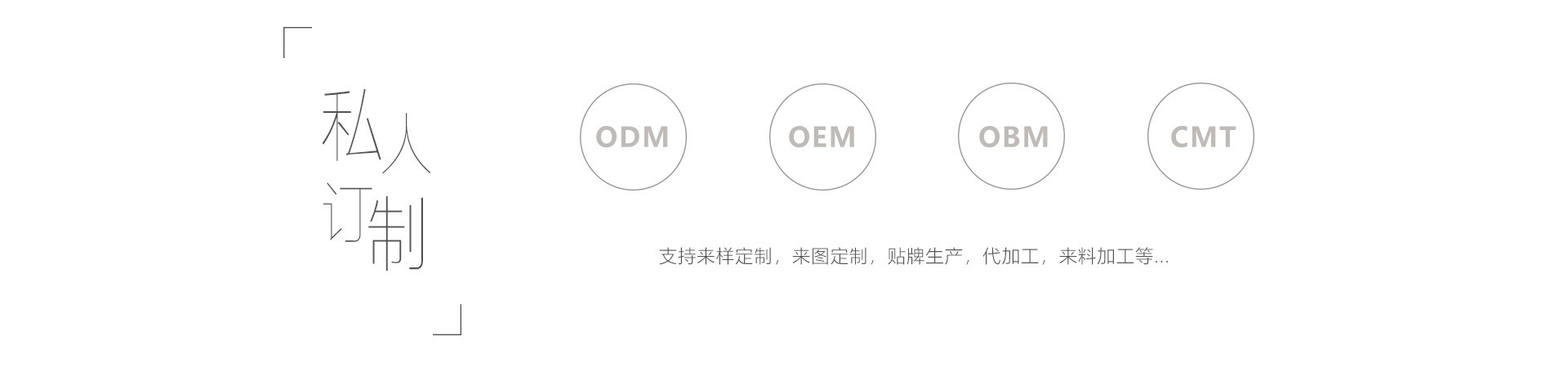 私人
订制

ODM

OEM

OBM

CMT

支持来样定制，来图定制，贴牌生产，代加工，来料加工等...