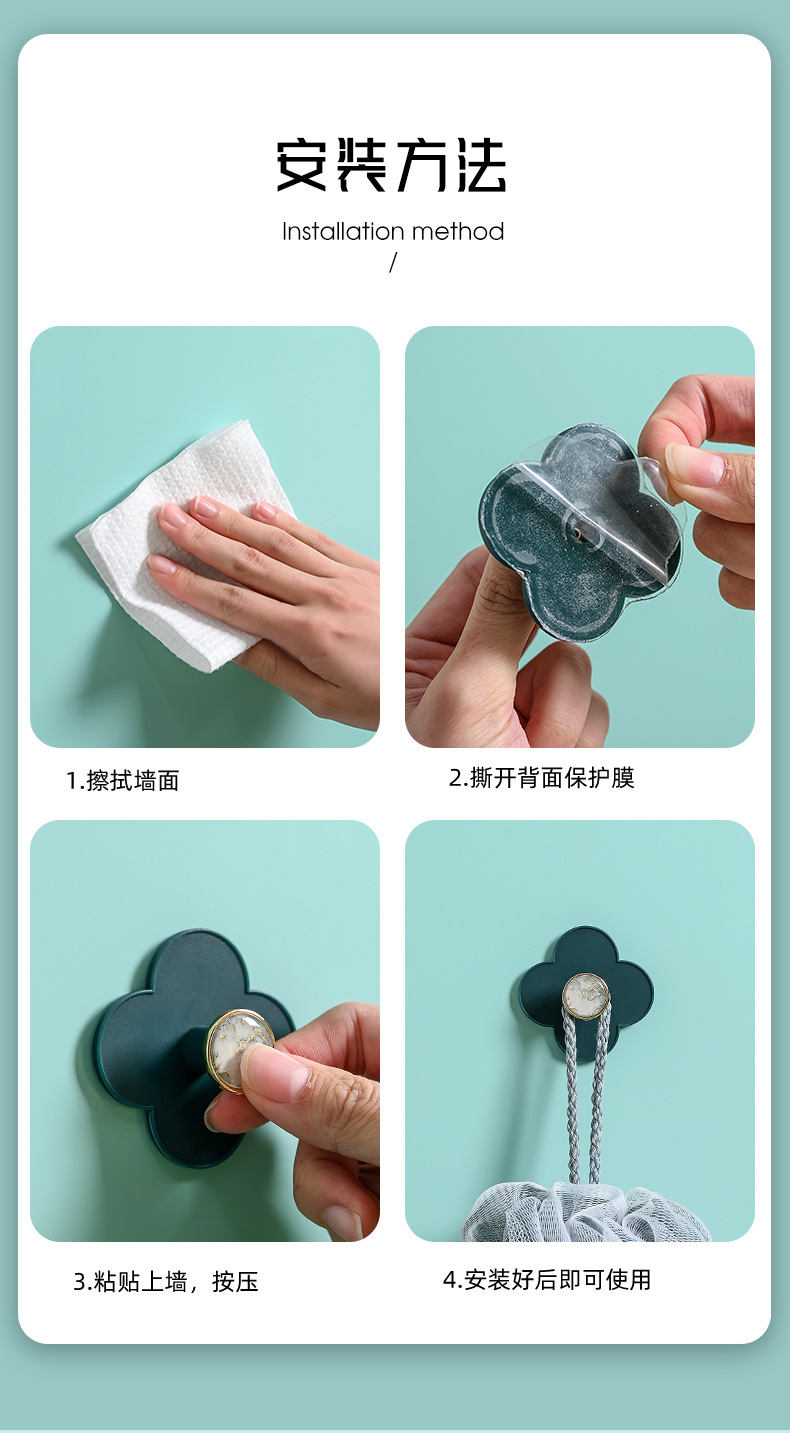 安装方法

Installation method

/

1.擦拭墙面

2.撕开背面保护膜

3.粘贴上墙，按压

4.安装好后即可使用