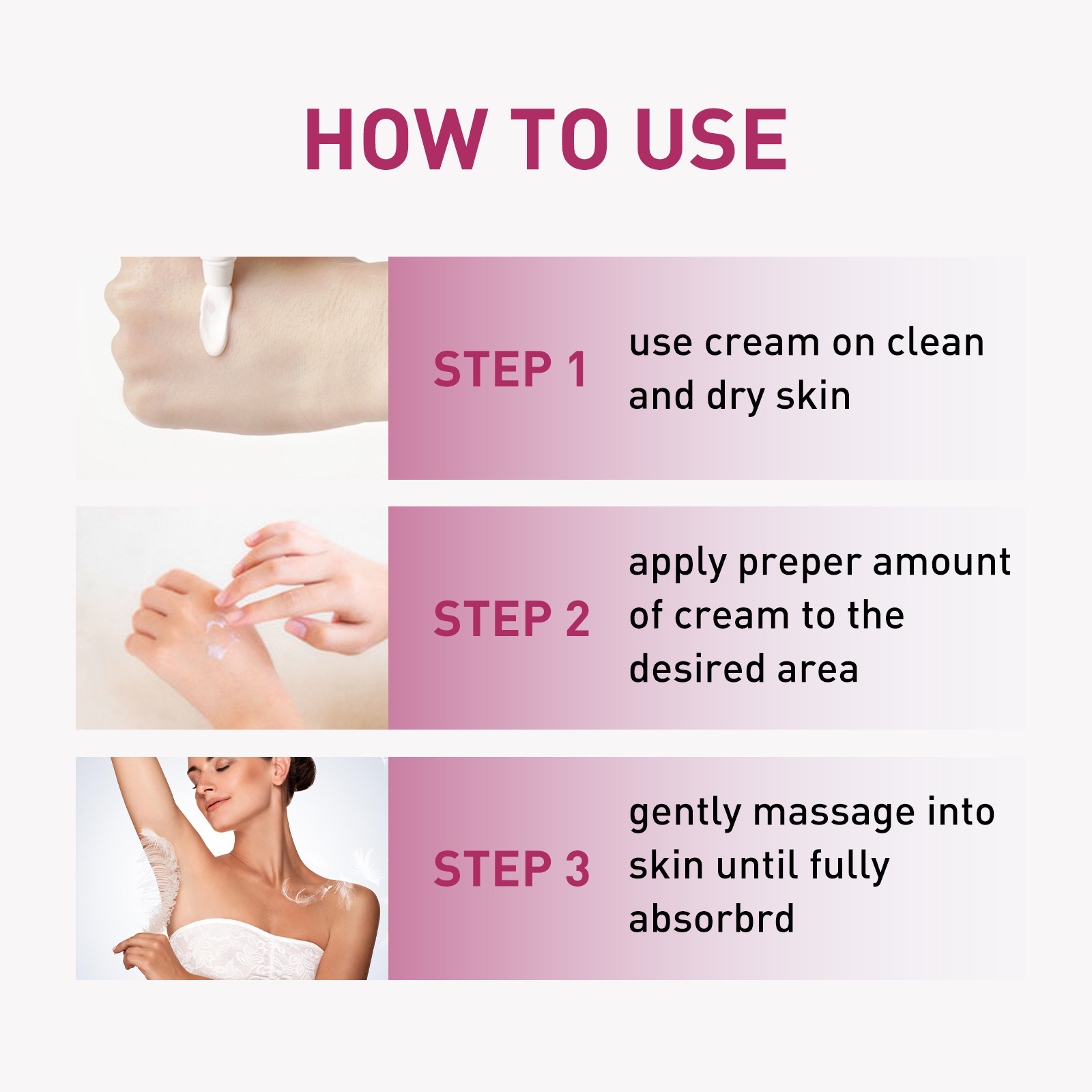 HOW TO USE

STEP 1

use cream on clean and dry skin

STEP 2

apply preper amount of cream to the desired area

STEP 3

gently massage into skin until fully absorbrd