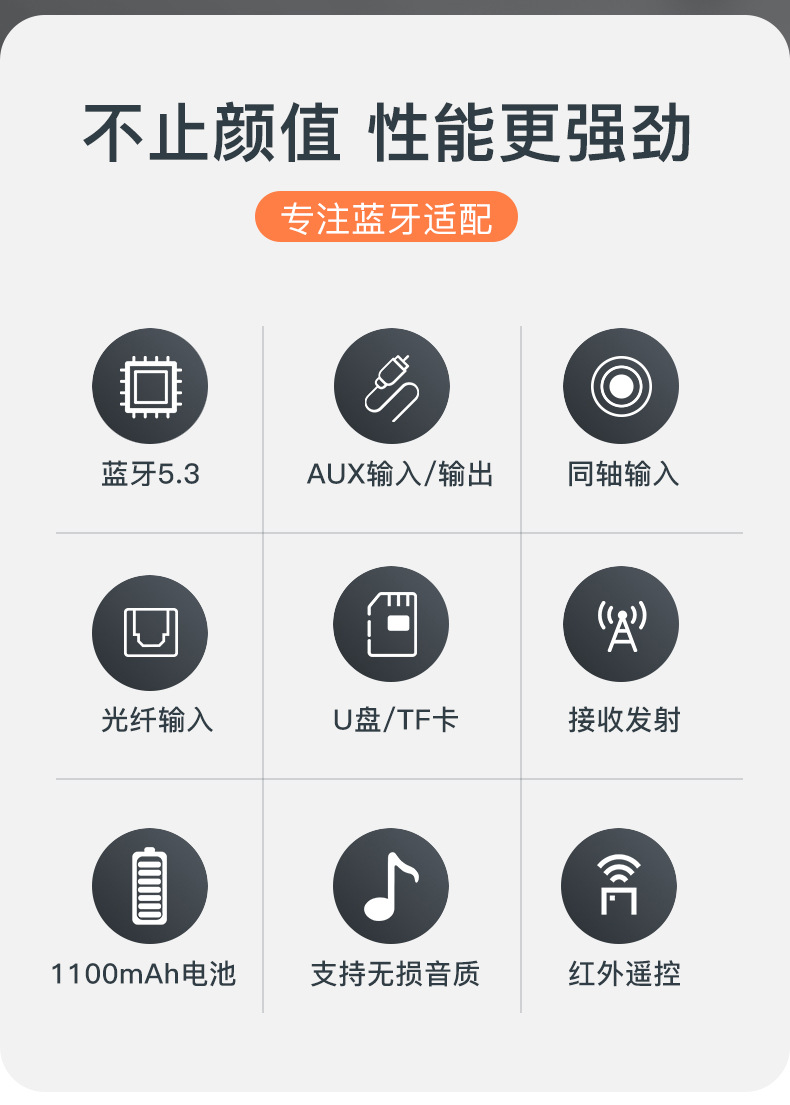 不止颜值 性能更强劲

专注蓝牙适配

蓝牙5.3

AUX输入/输出

同轴输入

光纤输入

U盘/TF卡

接收发射

1100mAh电池

支持无损音质

红外遥控