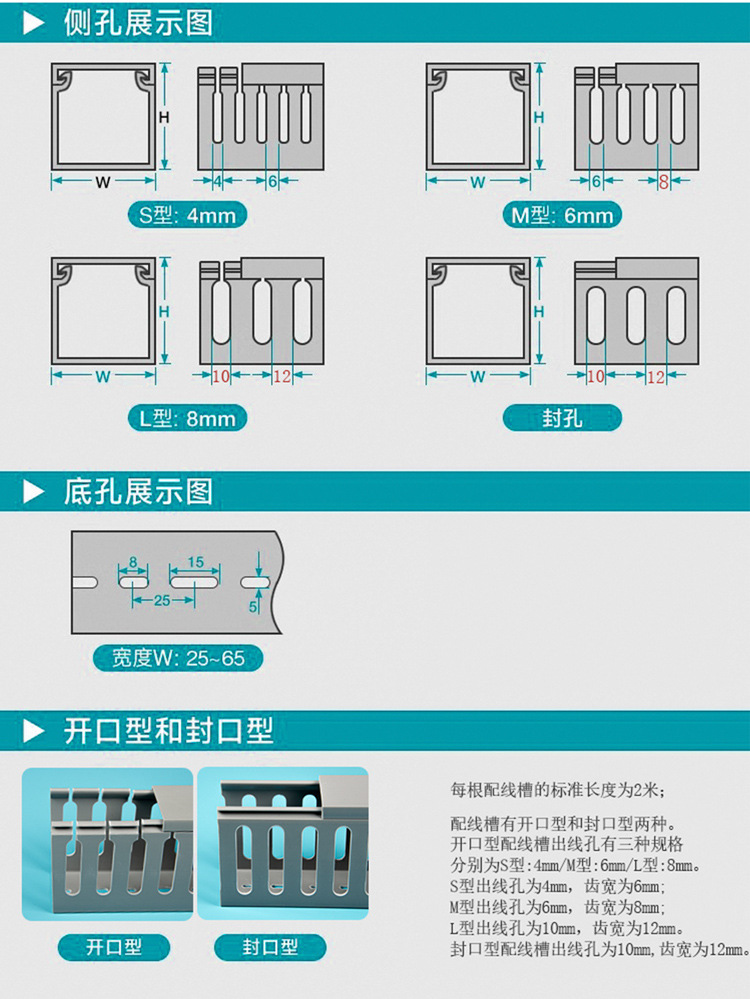 侧孔展示图

H
W
4
6
S型: 4mm

H
W
6
8
M型: 6mm

H
W
10
12
L型: 8mm

H
W
10
12
封孔

底孔展示图

8
15
25
5
宽度W: 25~65

开口型和封口型

开口型
封口型

每根配线槽的标准长度为2米;

配线槽有开口型和封口型两种。
开口型配线槽出线孔有三种规格
分别为S型:4mm/M型:6mm/L型:8mm。
S型出线孔为4mm，齿宽为6mm;
M型出线孔为6mm，齿宽为8mm;
L型出线孔为10mm，齿宽为12mm。
封口型配线槽出线孔为10mm,齿宽为12mm。