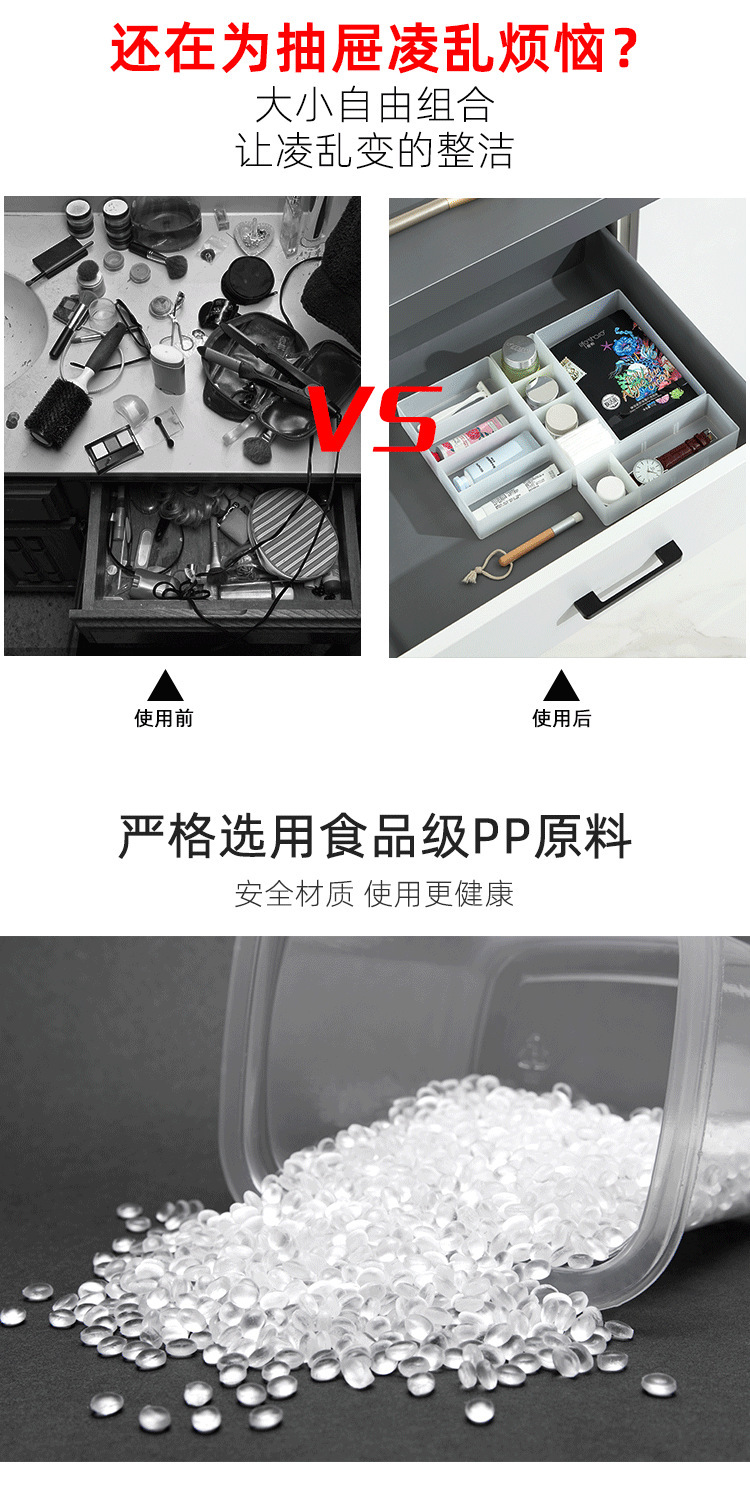 还在为抽屉凌乱烦恼？
大小自由组合
让凌乱变的整洁

VS

使用前

使用后

严格选用食品级PP原料
安全材质 使用更健康