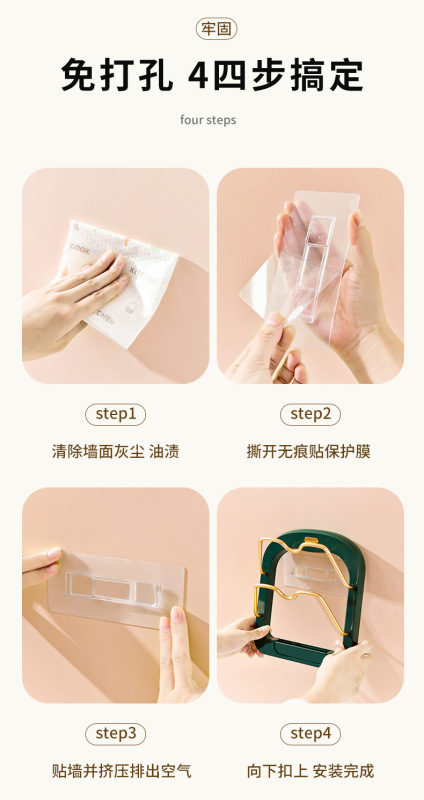 牢固

免打孔 4四步搞定

four steps

COOK KITCHEN KITCHEN

step1

清除墙面灰尘 油渍

step2

撕开无痕贴保护膜

step3

贴墙并挤压排出空气

step4

向下扣上 安装完成