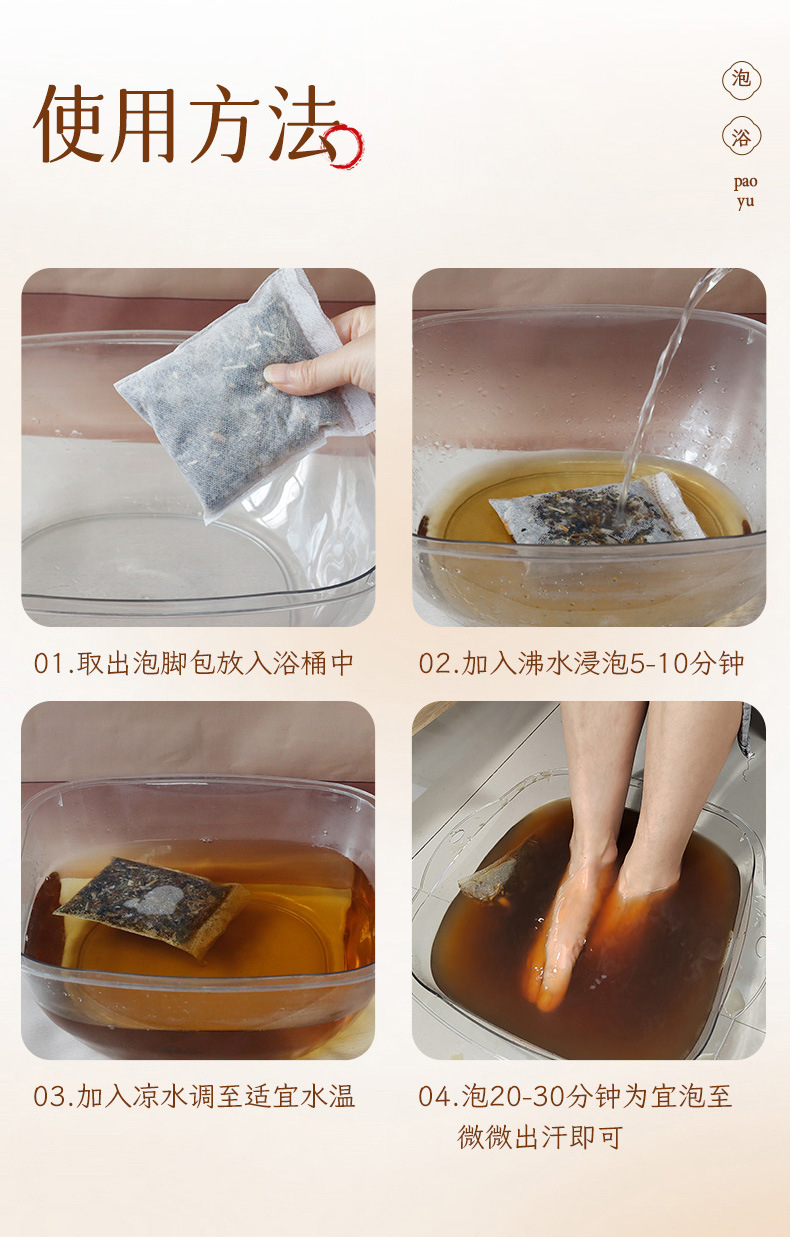 使用方法

泡
浴
pao
yu

01.取出泡脚包放入浴桶中

02.加入沸水浸泡5-10分钟

03.加入凉水调至适宜水温

04.泡20-30分钟为宜泡至微微出汗即可