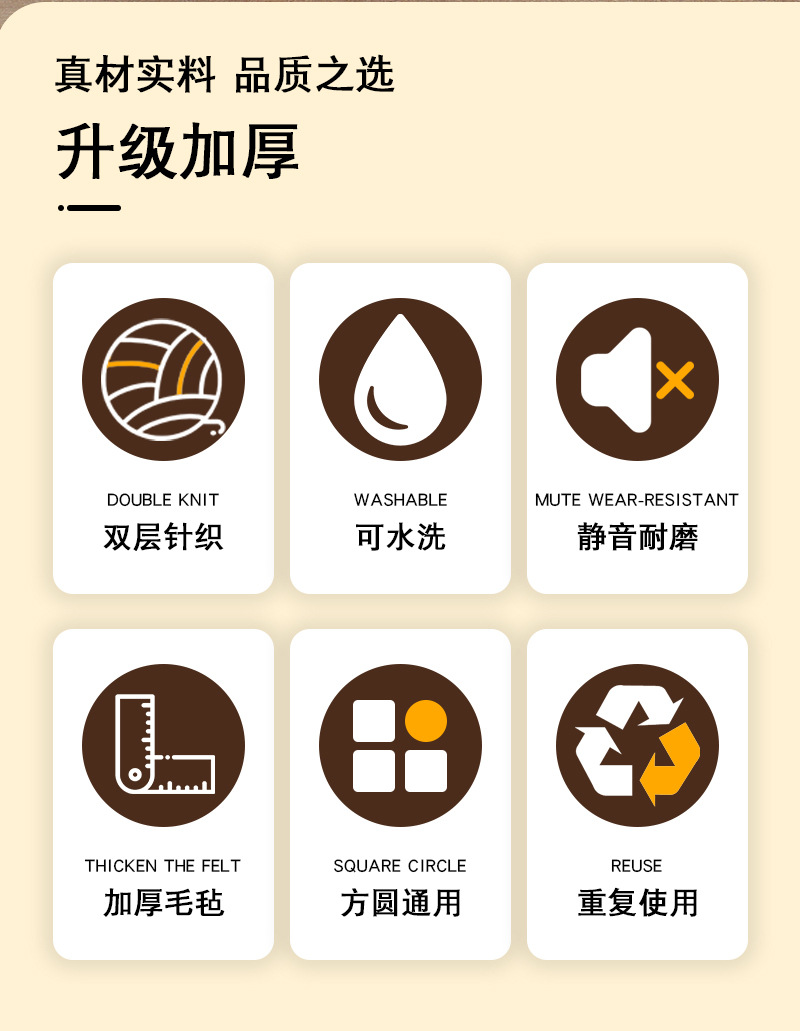 真材实料 品质之选

升级加厚

DOUBLE KNIT
双层针织

WASHABLE
可水洗

MUTE WEAR-RESISTANT
静音耐磨

THICKEN THE FELT
加厚毛毡

SQUARE CIRCLE
方圆通用

REUSE
重复使用