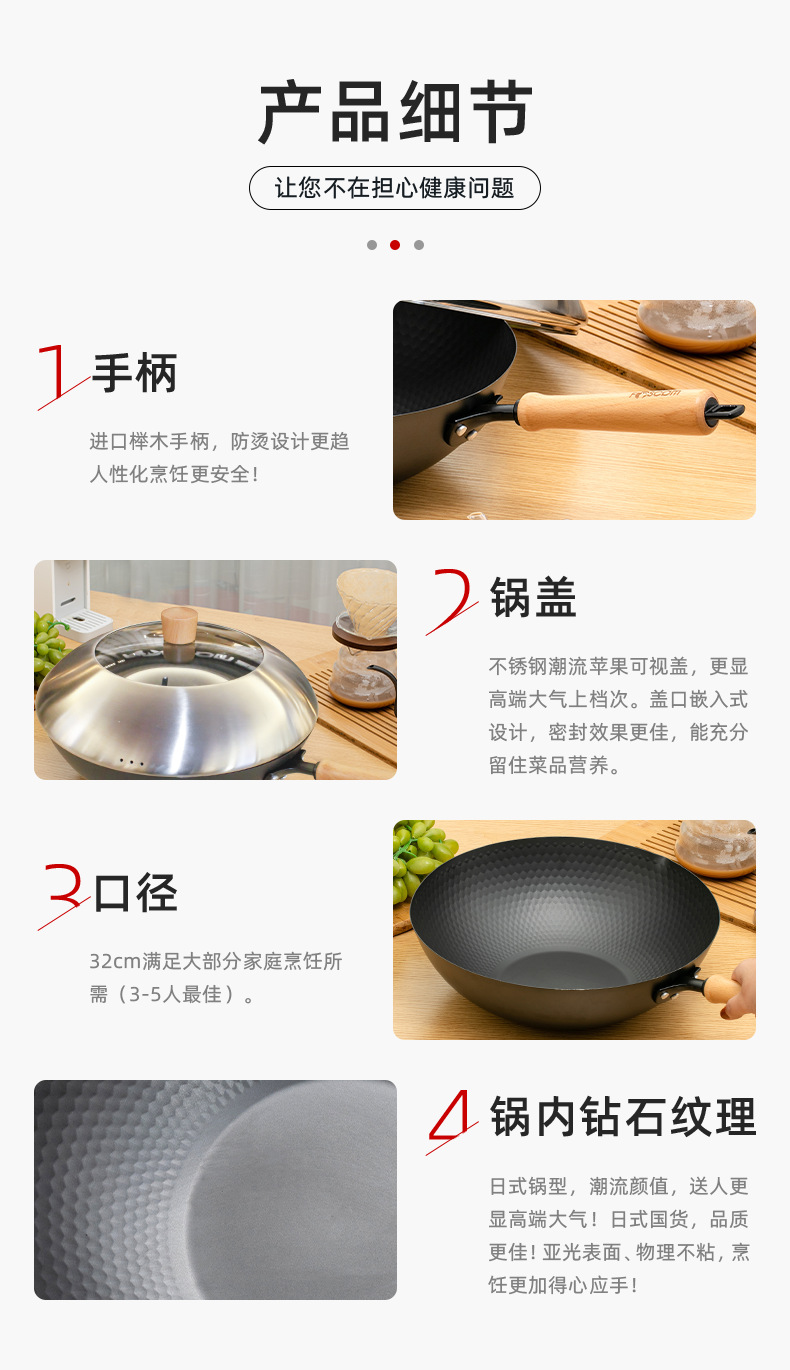 产品细节

让您不在担心健康问题

1 手柄

进口榉木手柄，防烫设计更趋人性化烹饪更安全！

2 锅盖

不锈钢潮流苹果可视盖，更显高端大气上档次。盖口嵌入式设计，密封效果更佳，能充分留住菜品营养。

3 口径

32cm满足大部分家庭烹饪所需（3-5人最佳）。

4 锅内钻石纹理

日式锅型，潮流颜值，送人更显高端大气！日式国货，品质更佳！亚光表面、物理不粘，烹饪更加得心应手！