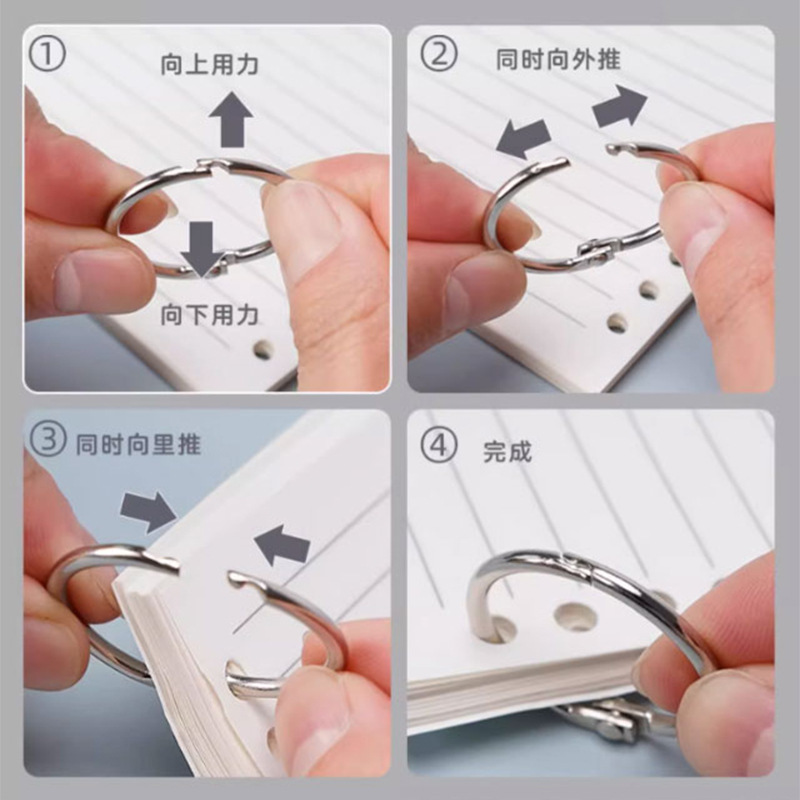 ① 向上用力

向下用力

② 同时向外推

③ 同时向里推

④ 完成