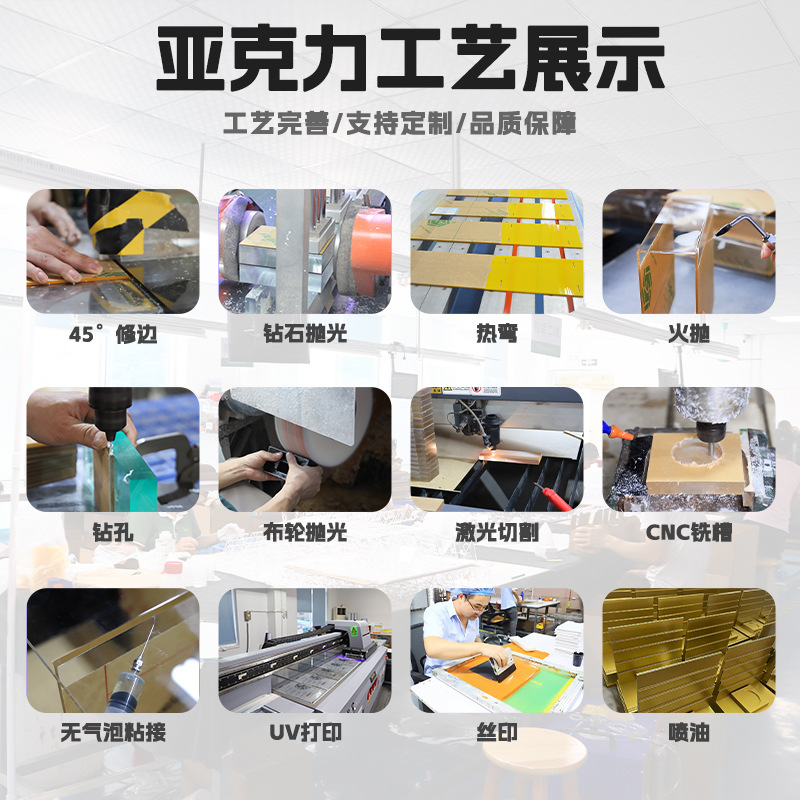 亚克力工艺展示

工艺完善/支持定制/品质保障

45°修边

钻石抛光

热弯

火抛

钻孔

布轮抛光

激光切割

CNC铣槽

无气泡粘接

UV打印

丝印

喷油