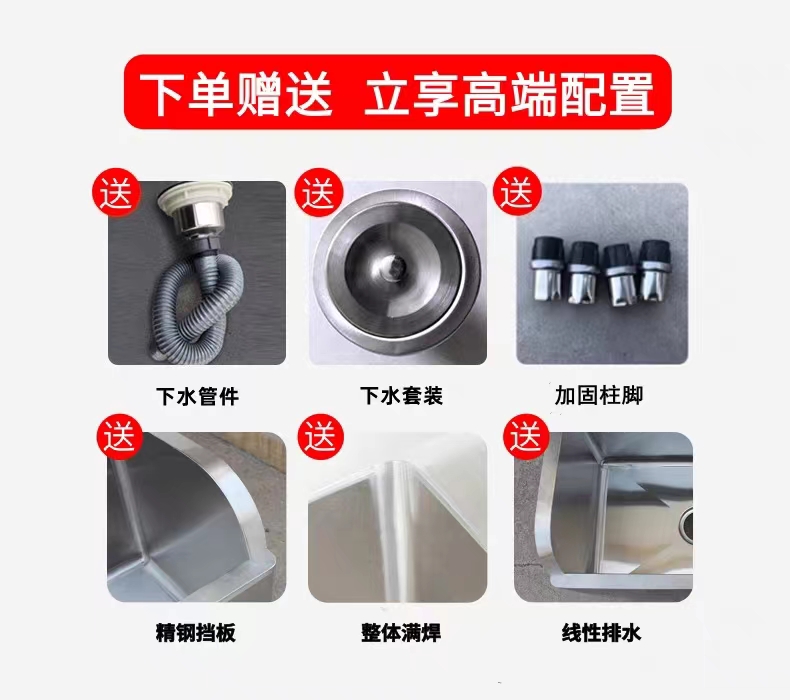 下单赠送 立享高端配置

送

下水管件

送

下水套装

送

加固柱脚

送

精钢挡板

送

整体满焊

送

线性排水