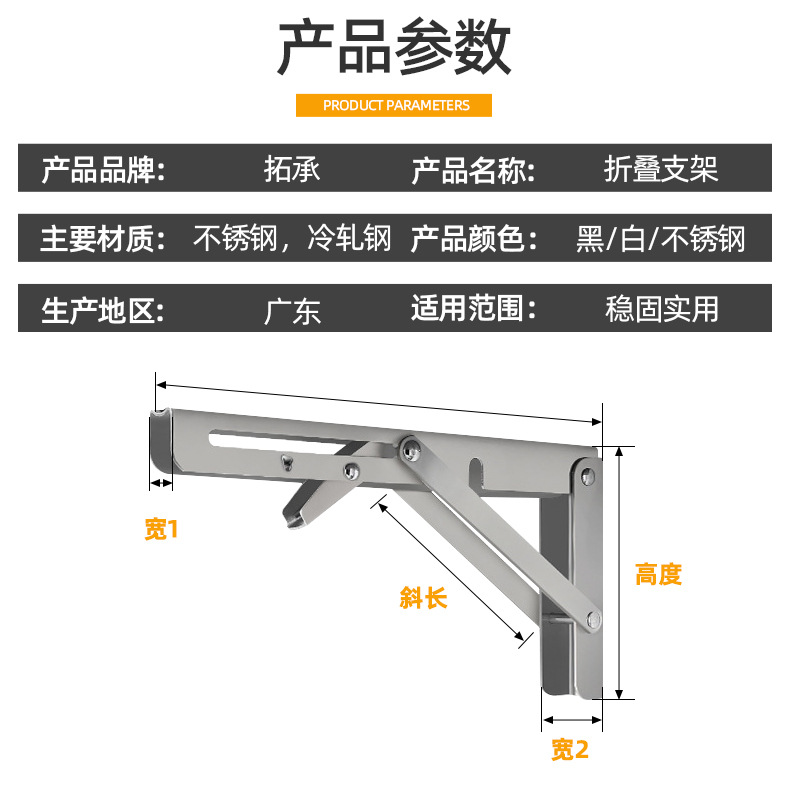 产品参数

PRODUCT PARAMETERS

| 产品品牌： | 拓承 | 产品名称： | 折叠支架 |
|---|---|---|---|
| 主要材质： | 不锈钢，冷轧钢 | 产品颜色： | 黑/白/不锈钢 |
| 生产地区： | 广东 | 适用范围： | 稳固实用 |

宽1

斜长

高度

宽2