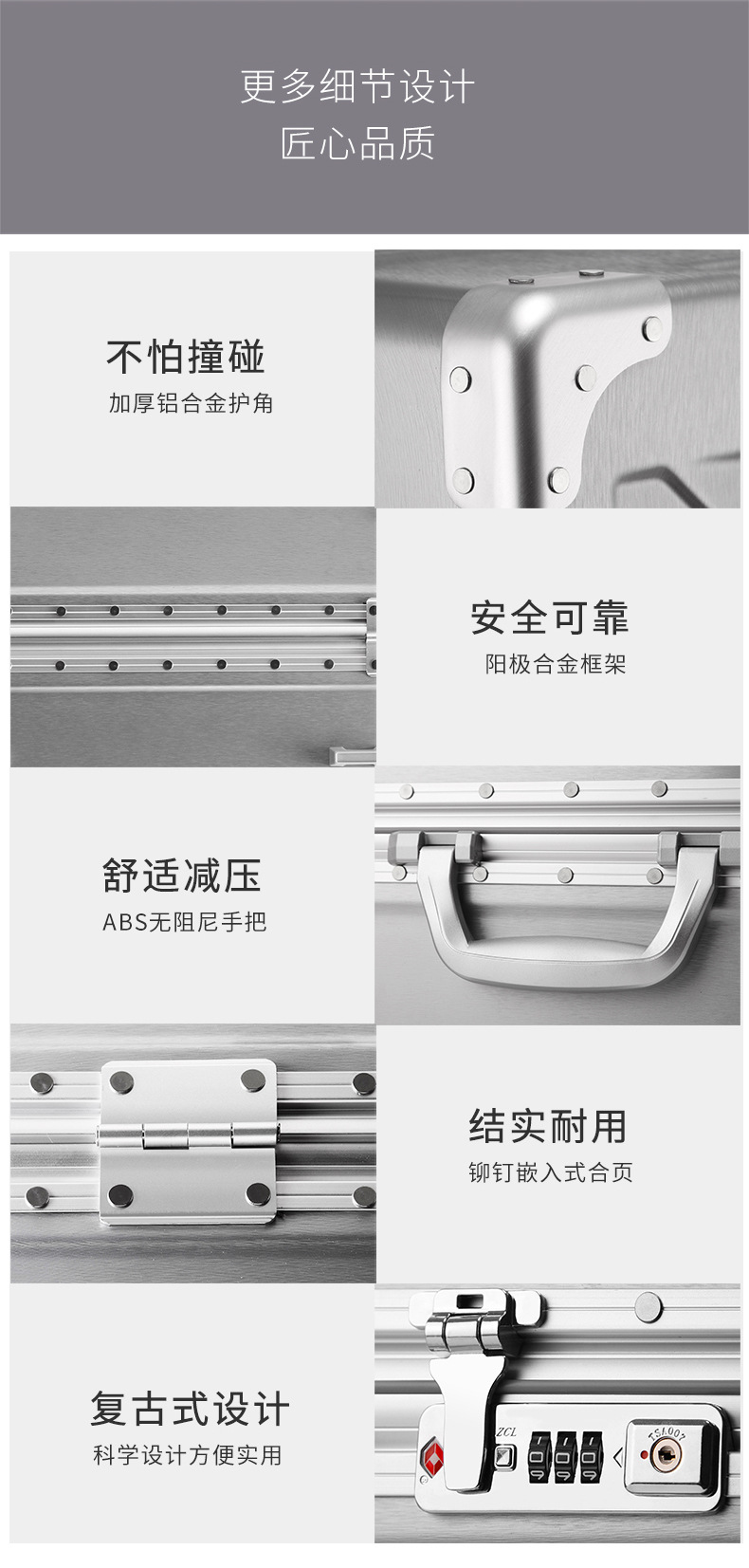 更多细节设计
匠心品质

不怕撞碰
加厚铝合金护角

安全可靠
阳极合金框架

舒适减压
ABS无阻尼手把

结实耐用
铆钉嵌入式合页

复古式设计
科学设计方便实用

ZCL

TSA007