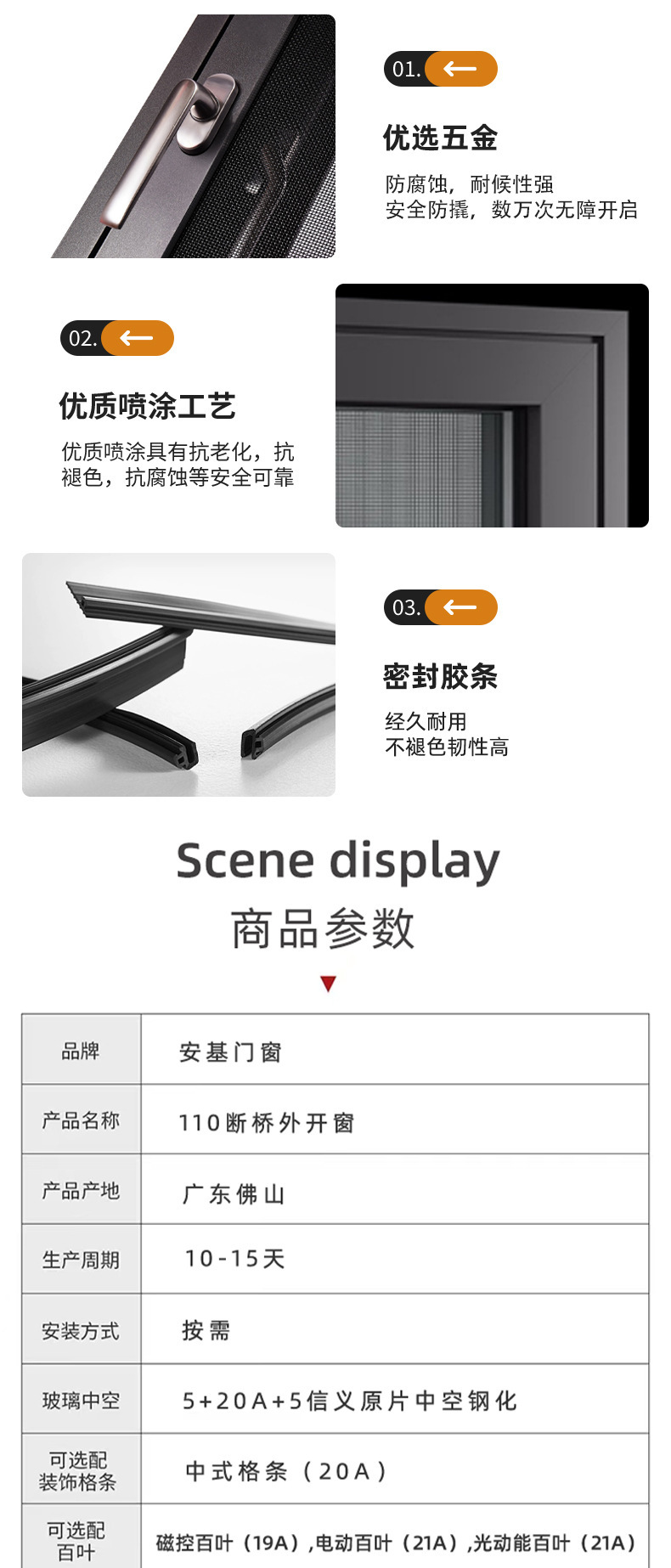 01.

优选五金

防腐蚀，耐候性强
安全防撬，数万次无障开启

02.

优质喷涂工艺

优质喷涂具有抗老化，抗褪色，抗腐蚀等安全可靠

03.

密封胶条

经久耐用
不褪色韧性高

Scene display
商品参数

| 品牌 | 安基门窗 |
|---|---|
| 产品名称 | 110断桥外开窗 |
| 产品产地 | 广东佛山 |
| 生产周期 | 10-15天 |
| 安装方式 | 按需 |
| 玻璃中空 | 5+20A+5信义原片中空钢化 |
| 可选配装饰格条 | 中式格条（20A） |
| 可选配百叶 | 磁控百叶（19A）,电动百叶（21A）,光动能百叶（21A） |