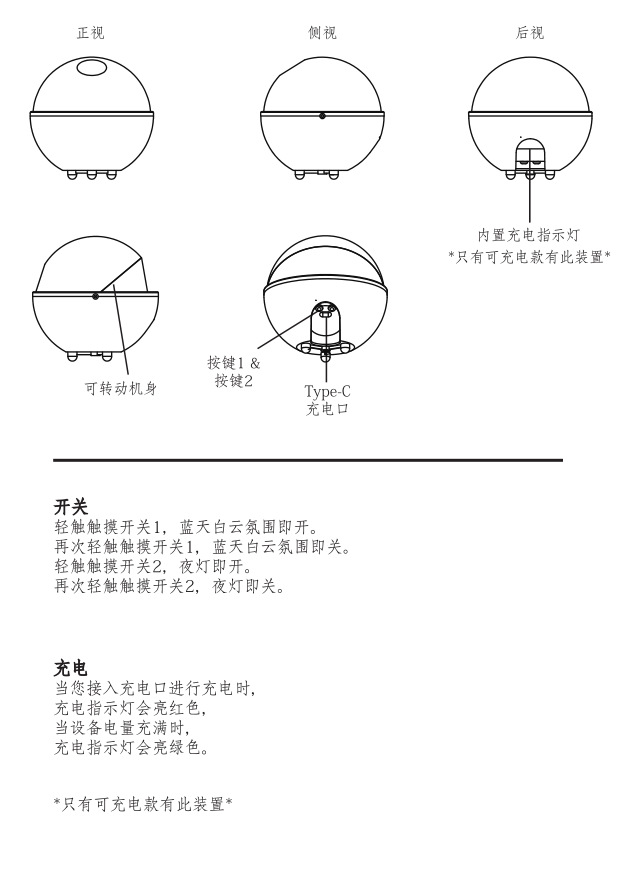 正视

侧视

后视

内置充电指示灯
*只有可充电款有此装置*

可转动机身

按键1 &
按键2

Type-C
充电口

开关
轻触触摸开关1，蓝天白云氛围即开。
再次轻触触摸开关1，蓝天白云氛围即关。
轻触触摸开关2，夜灯即开。
再次轻触触摸开关2，夜灯即关。

充电
当您接入充电口进行充电时，
充电指示灯会亮红色，
当设备电量充满时，
充电指示灯会亮绿色。

*只有可充电款有此装置*