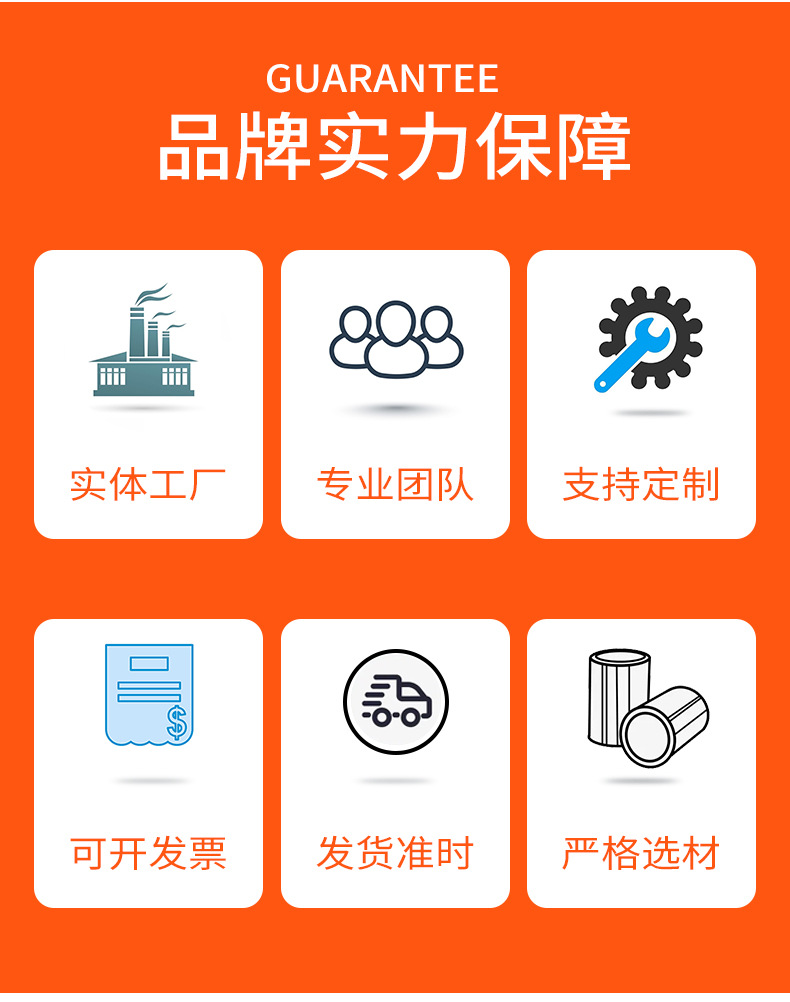 GUARANTEE
品牌实力保障

实体工厂

专业团队

支持定制

可开发票

发货准时

严格选材