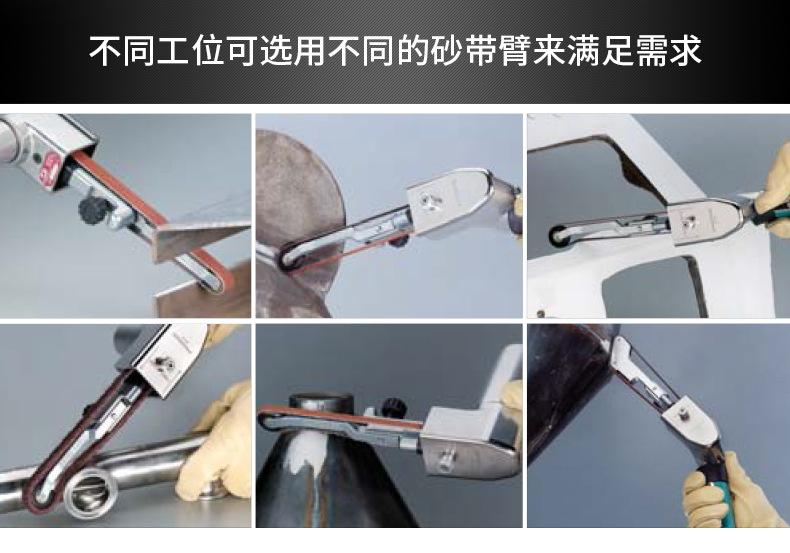 不同工位可选用不同的砂带臂来满足需求