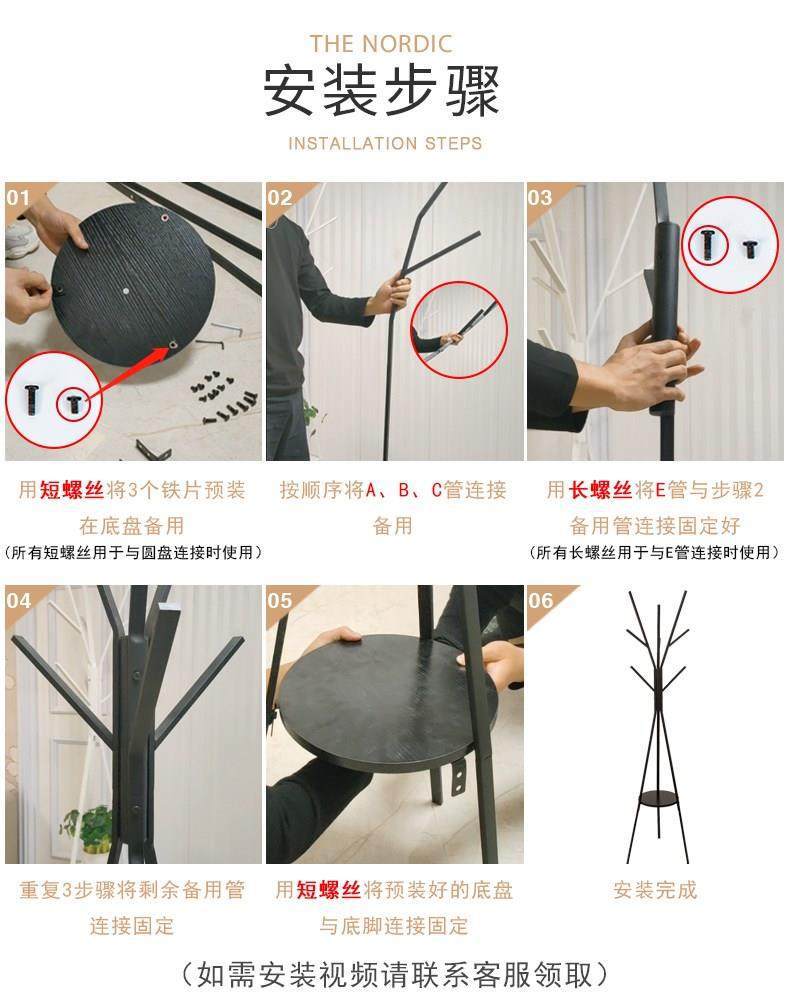 THE NORDIC
安装步骤
INSTALLATION STEPS

01

用短螺丝将3个铁片预装在底盘备用
(所有短螺丝用于与圆盘连接时使用)

02

按顺序将A、B、C管连接备用

03

用长螺丝将E管与步骤2备用管连接固定好
(所有长螺丝用于与E管连接时使用)

04

重复3步骤将剩余备用管连接固定

05

用短螺丝将预装好的底盘与底脚连接固定

06

安装完成

(如需安装视频请联系客服领取)