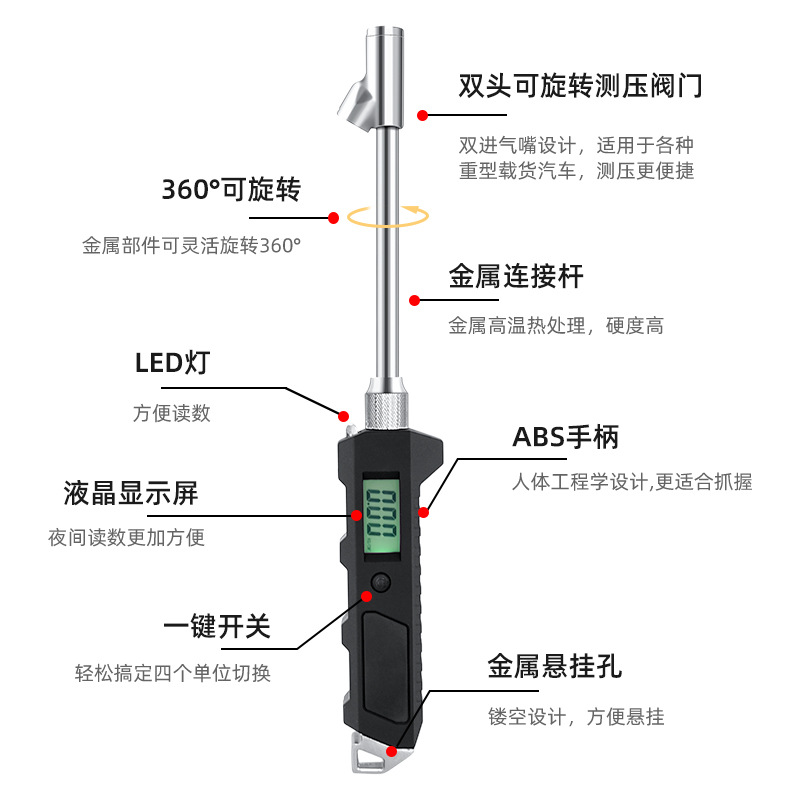 双头可旋转测压阀门

双进气嘴设计，适用于各种重型载货汽车，测压更便捷

360°可旋转

金属部件可灵活旋转360°

金属连接杆

金属高温热处理，硬度高

LED灯

方便读数

ABS手柄

人体工程学设计,更适合抓握

液晶显示屏

夜间读数更加方便

0.00

一键开关

轻松搞定四个单位切换

金属悬挂孔

镂空设计，方便悬挂