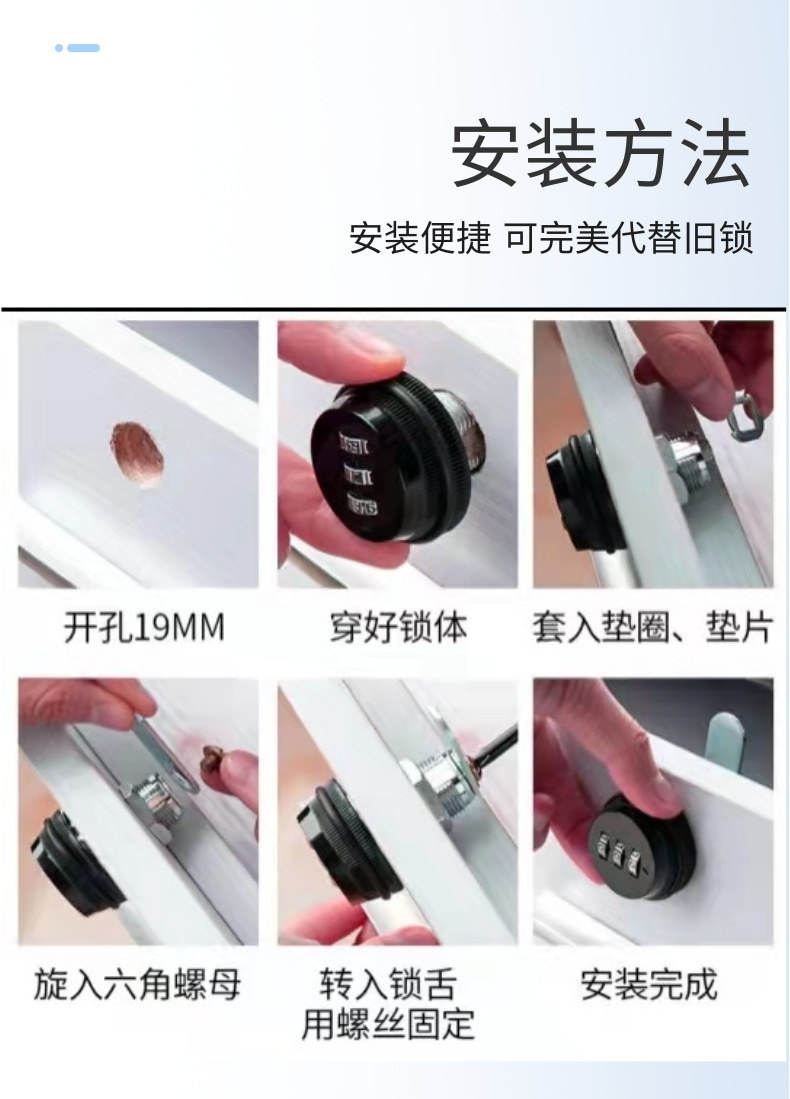 安装方法

安装便捷 可完美代替旧锁

开孔19MM

穿好锁体

套入垫圈、垫片

旋入六角螺母

转入锁舌
用螺丝固定

安装完成