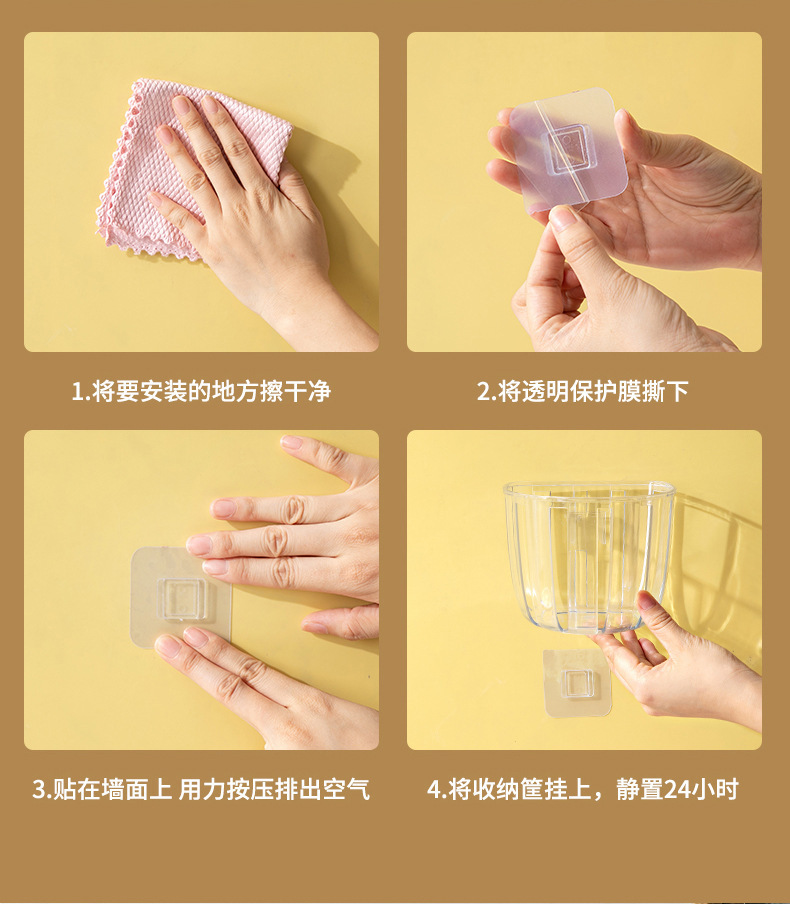 1.将要安装的地方擦干净

2.将透明保护膜撕下

3.贴在墙面上 用力按压排出空气

4.将收纳筐挂上，静置24小时