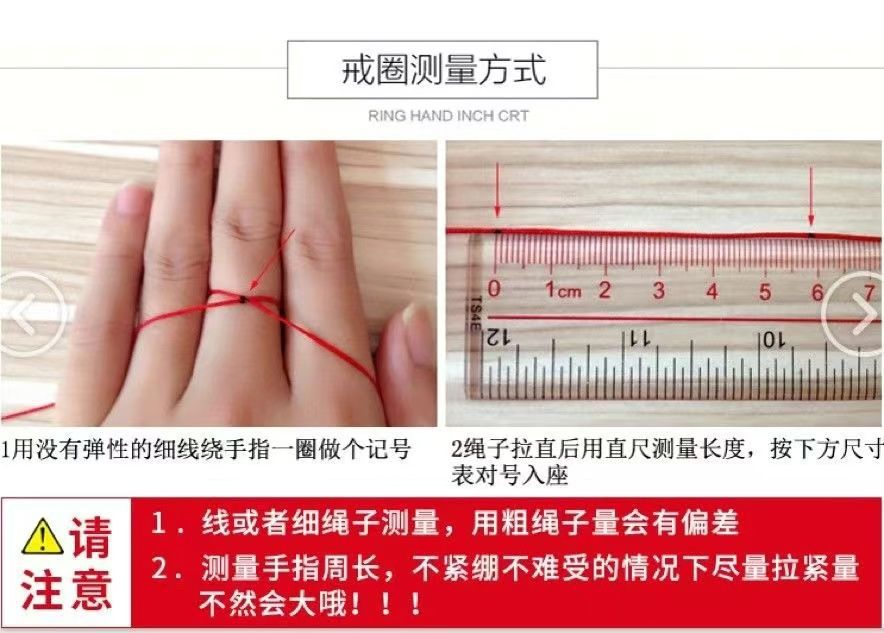 戒圈测量方式

RING HAND INCH CRT

0 1cm 2 3 4 5 6 7
TS4E
12 11 10

1用没有弹性的细线绕手指一圈做个记号

2绳子拉直后用直尺测量长度，按下方尺寸表对号入座

请注意

1．线或者细绳子测量，用粗绳子量会有偏差
2．测量手指周长，不紧绷不难受的情况下尽量拉紧量不然会大哦！！！