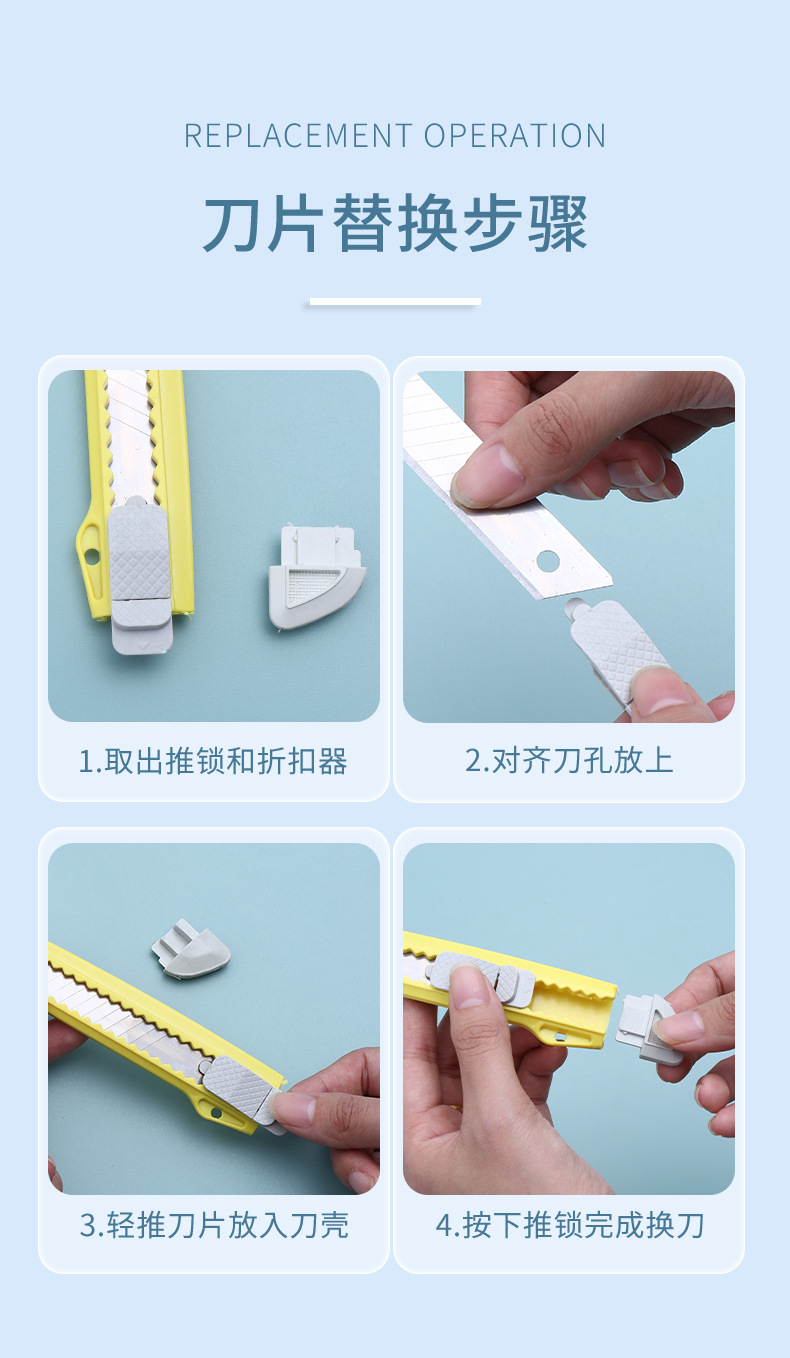 REPLACEMENT OPERATION

刀片替换步骤

1.取出推锁和折扣器

2.对齐刀孔放上

3.轻推刀片放入刀壳

4.按下推锁完成换刀