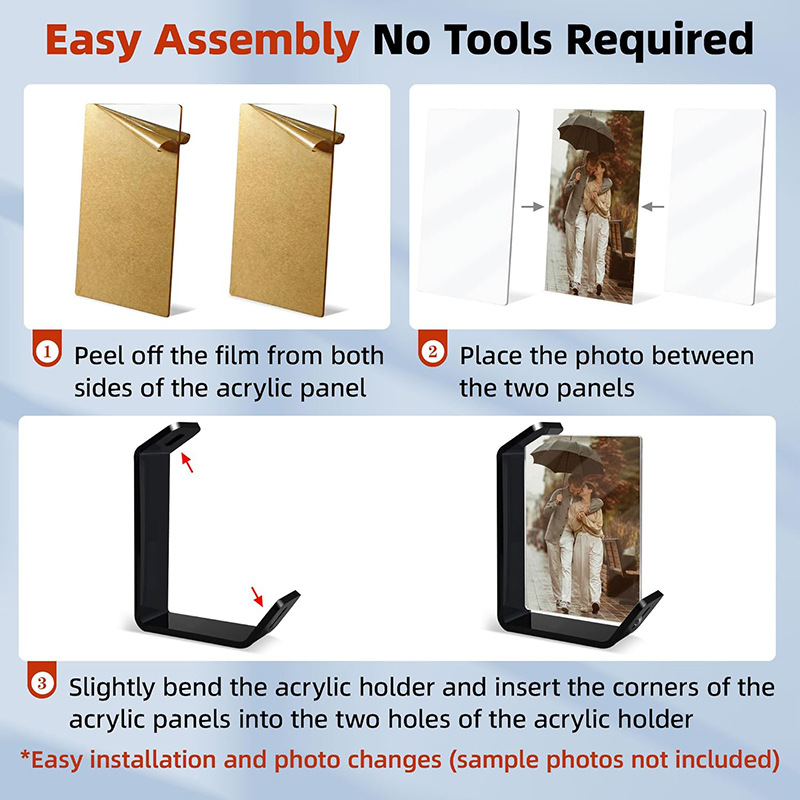 Easy Assembly No Tools Required

1 Peel off the film from both sides of the acrylic panel

2 Place the photo between the two panels

3 Slightly bend the acrylic holder and insert the corners of the acrylic panels into the two holes of the acrylic holder

*Easy installation and photo changes (sample photos not included)