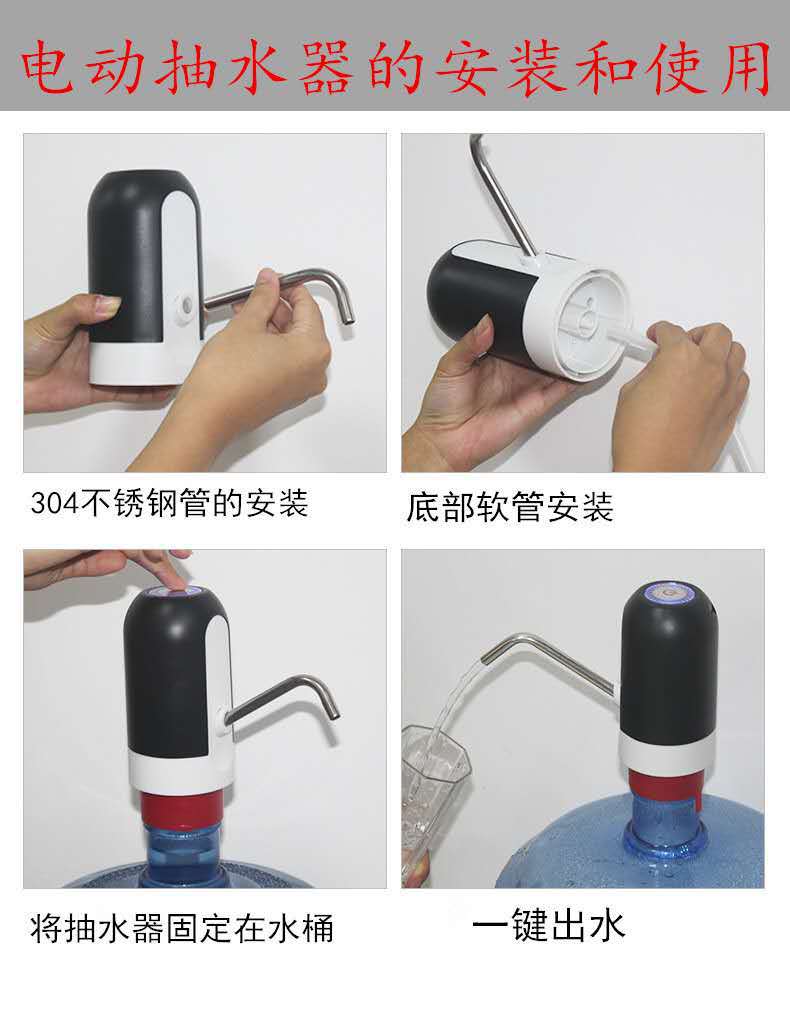 电动抽水器的安装和使用

304不锈钢管的安装

底部软管安装

将抽水器固定在水桶

一键出水