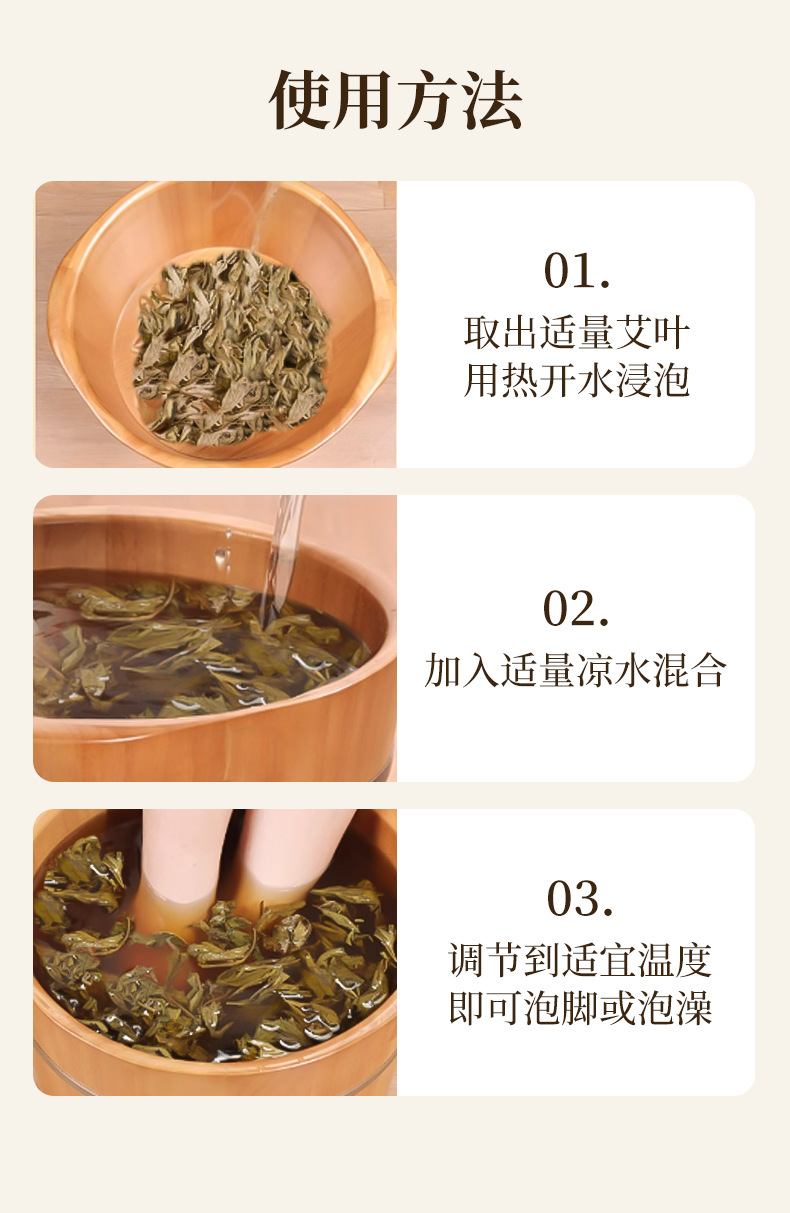 使用方法

01.
取出适量艾叶
用热开水浸泡

02.
加入适量凉水混合

03.
调节到适宜温度
即可泡脚或泡澡