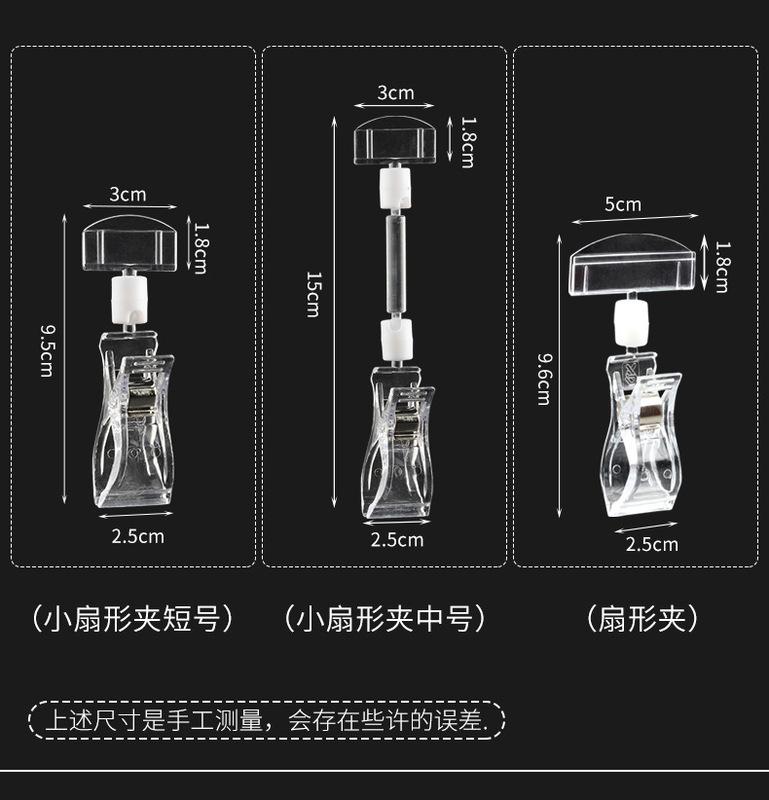 3cm

1.8cm

9.5cm

2.5cm

3cm

1.8cm

15cm

2.5cm

5cm

1.8cm

9.6cm

2.5cm

（小扇形夹短号）

（小扇形夹中号）

（扇形夹）

上述尺寸是手工测量，会存在些许的误差.