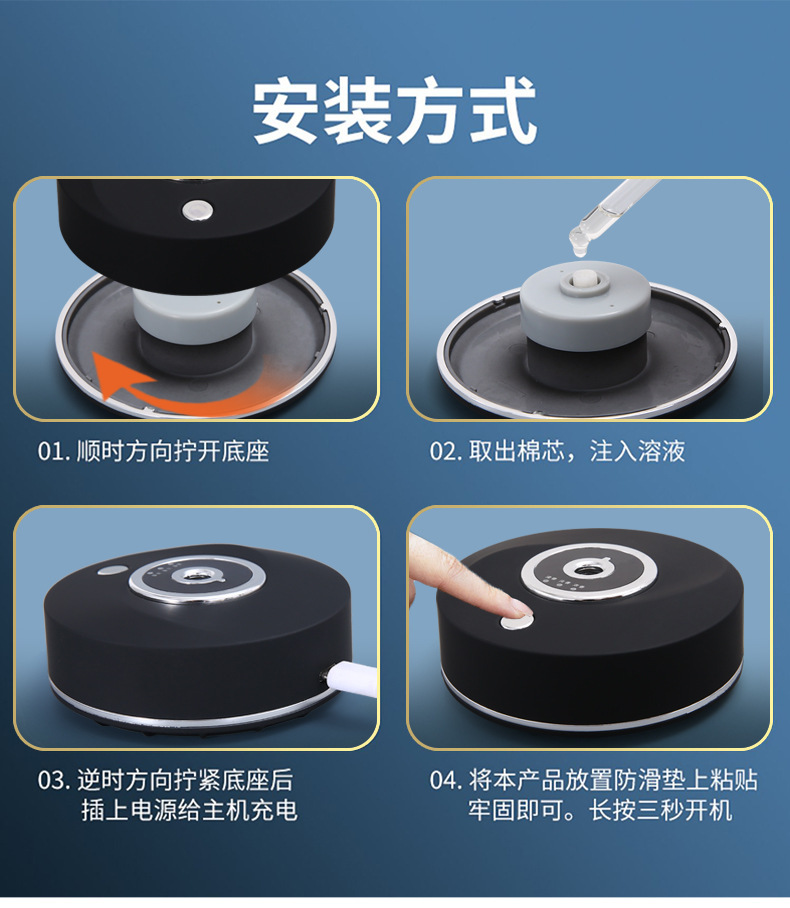 安装方式

01. 顺时方向拧开底座

02. 取出棉芯，注入溶液

03. 逆时方向拧紧底座后插上电源给主机充电

04. 将本产品放置防滑垫上粘贴牢固即可。长按三秒开机