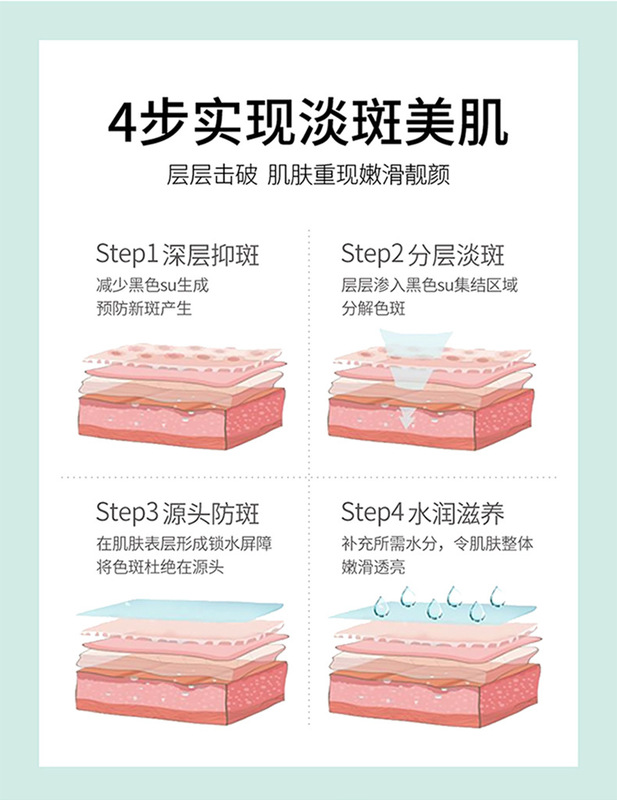 4步实现淡斑美肌

层层击破 肌肤重现嫩滑靓颜

Step1 深层抑斑
减少黑色su生成
预防新斑产生

Step2 分层淡斑
层层渗入黑色su集结区域
分解色斑

Step3 源头防斑
在肌肤表层形成锁水屏障
将色斑杜绝在源头

Step4 水润滋养
补充所需水分，令肌肤整体
嫩滑透亮