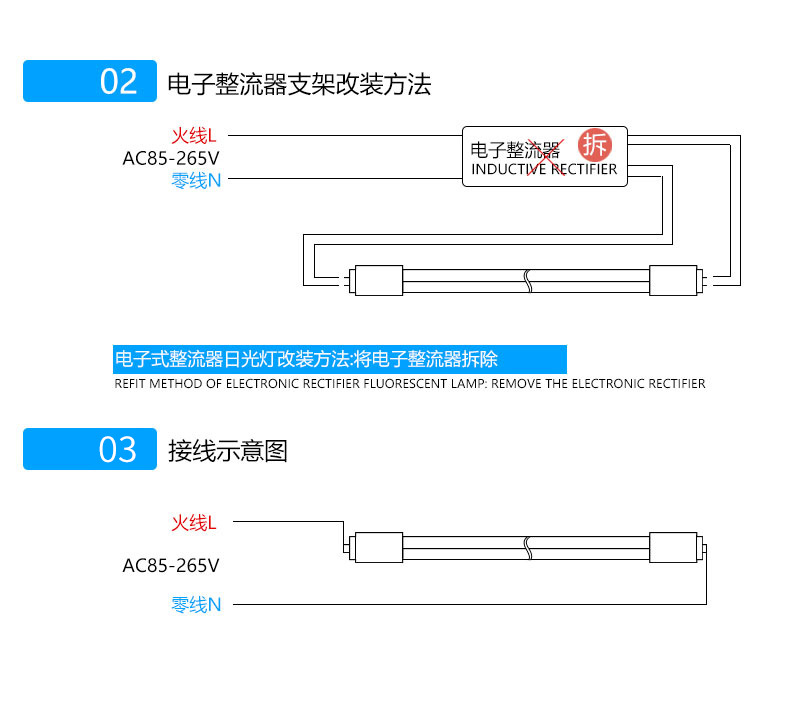 02 电子整流器支架改装方法

火线L
AC85-265V
零线N

电子整流器 拆
INDUCTIVE RECTIFIER

电子式整流器日光灯改装方法:将电子整流器拆除
REFIT METHOD OF ELECTRONIC RECTIFIER FLUORESCENT LAMP: REMOVE THE ELECTRONIC RECTIFIER

03 接线示意图

火线L
AC85-265V
零线N