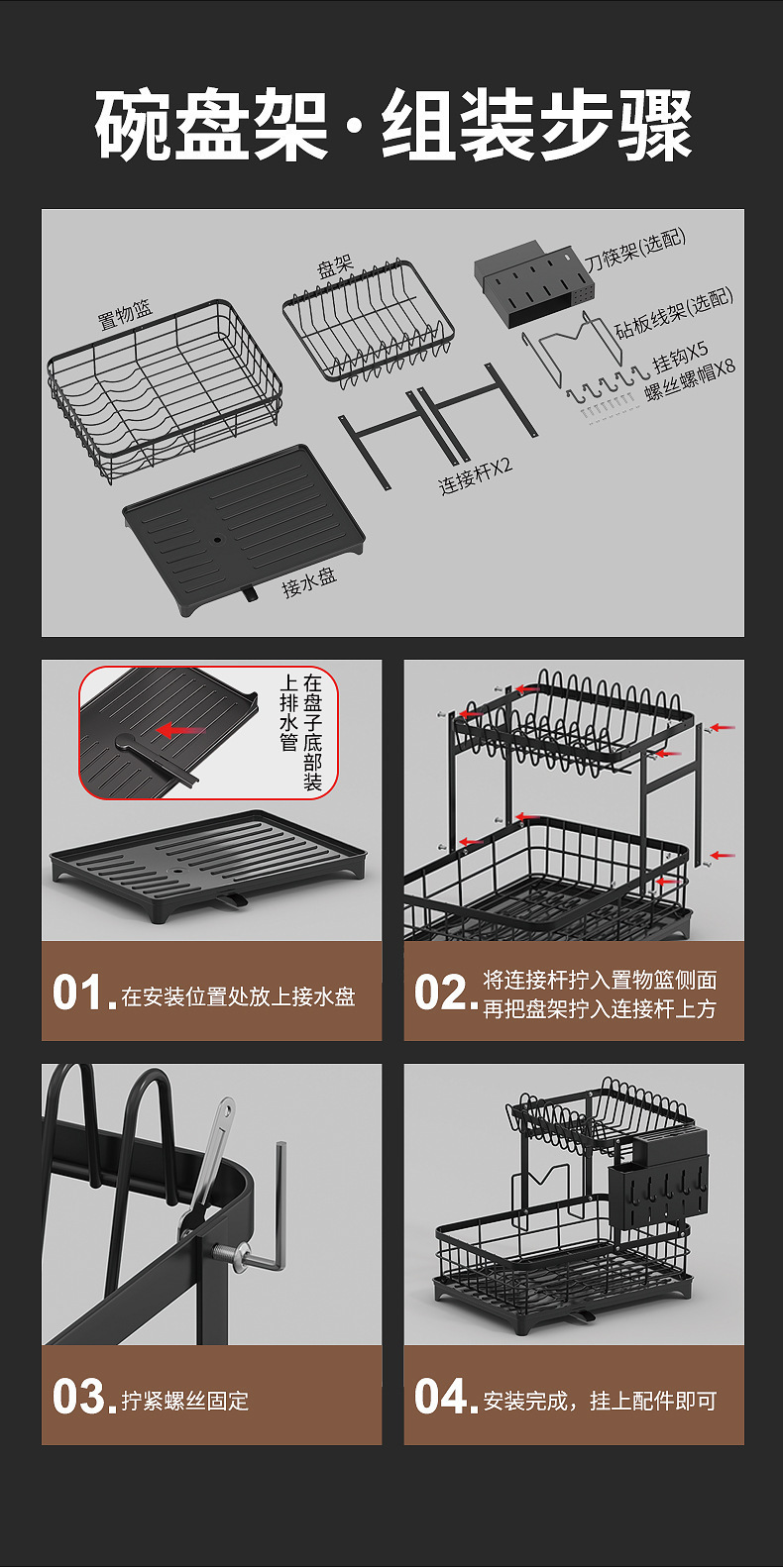 碗盘架·组装步骤

置物篮
盘架
刀筷架(选配)
砧板线架(选配)
挂钩X5
螺丝螺帽X8
连接杆X2
接水盘

在盘子底部装上排水管

01. 在安装位置处放上接水盘

02. 将连接杆拧入置物篮侧面 再把盘架拧入连接杆上方

03. 拧紧螺丝固定

04. 安装完成，挂上配件即可