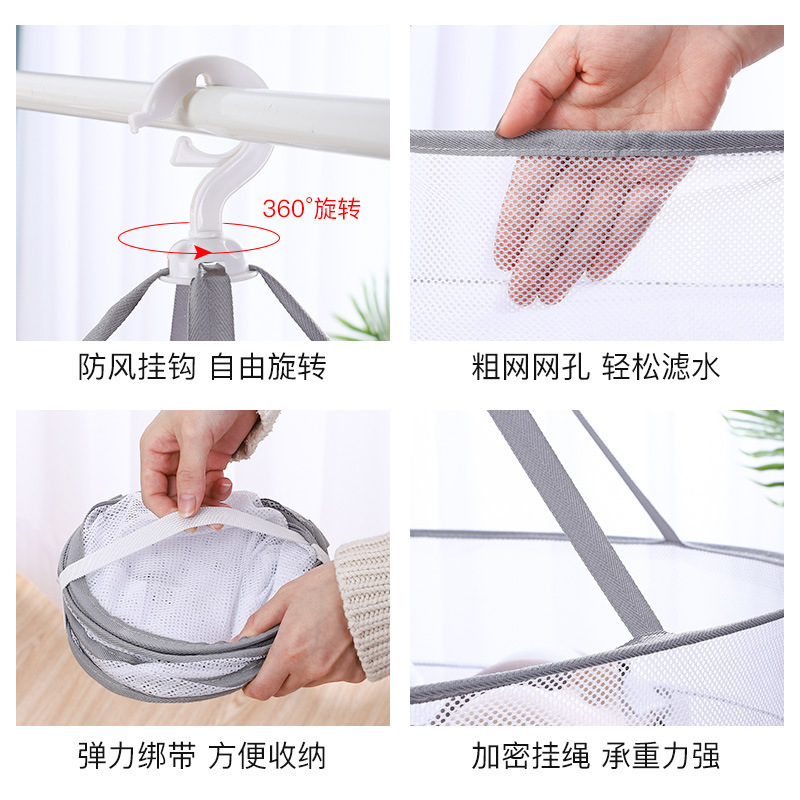 360°旋转

防风挂钩 自由旋转

粗网网孔 轻松滤水

弹力绑带 方便收纳

加密挂绳 承重力强