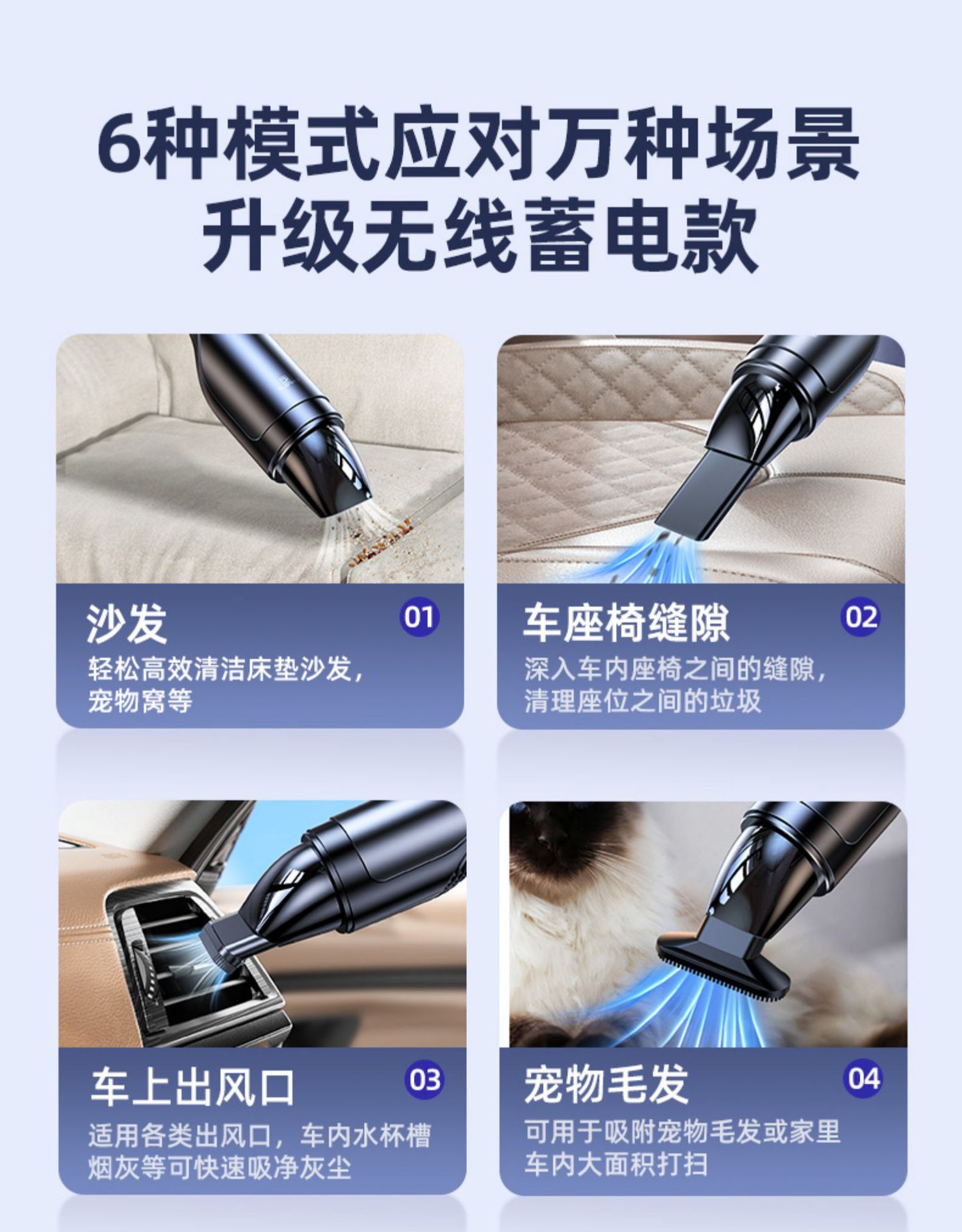 6种模式应对万种场景
升级无线蓄电款

沙发
01
轻松高效清洁床垫沙发，宠物窝等

车座椅缝隙
02
深入车内座椅之间的缝隙，清理座位之间的垃圾

车上出风口
03
适用各类出风口，车内水杯槽烟灰等可快速吸净灰尘

宠物毛发
04
可用于吸附宠物毛发或家里车内大面积打扫