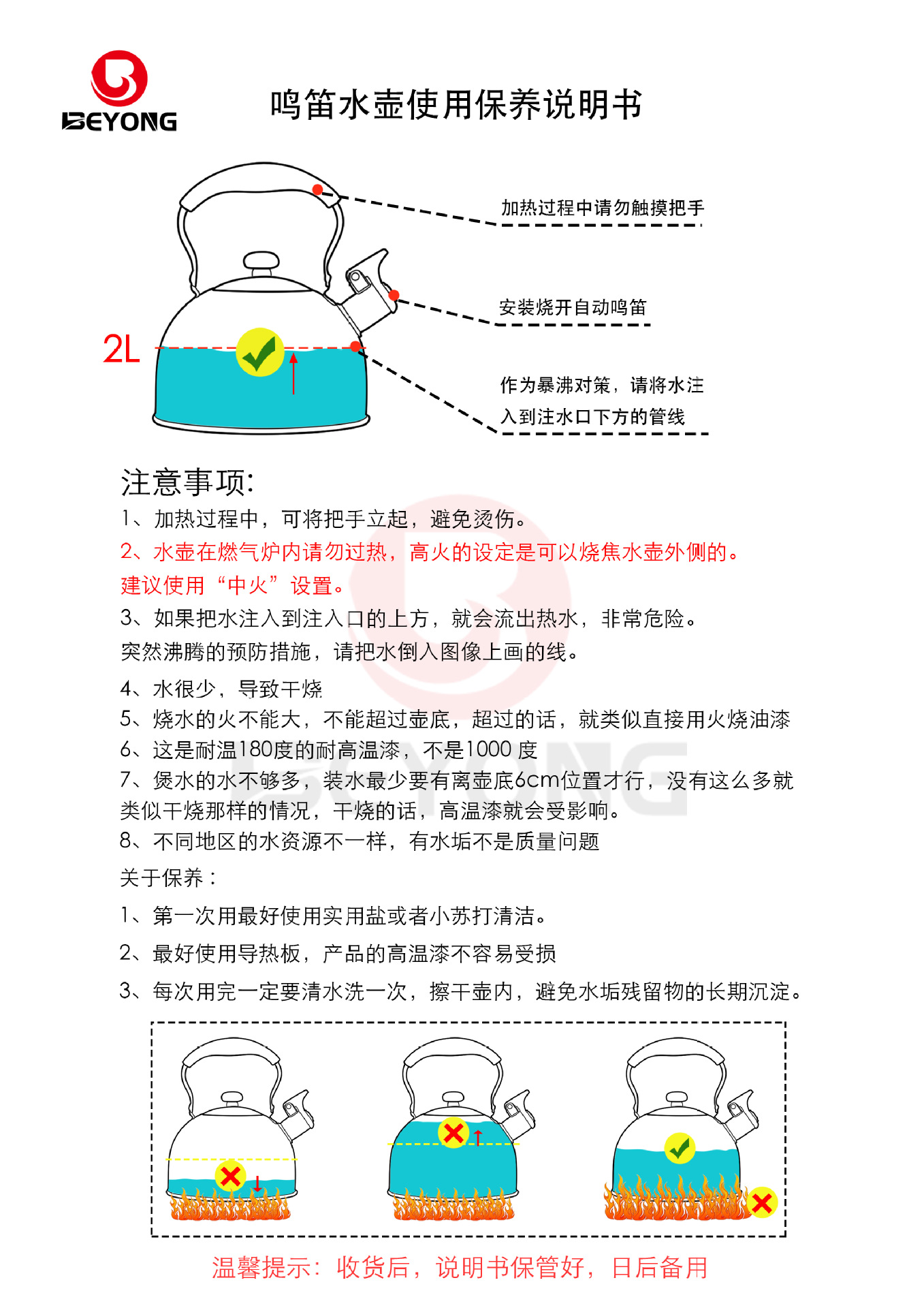 BEYONG

鸣笛水壶使用保养说明书

加热过程中请勿触摸把手

安装烧开自动鸣笛

2L

作为暴沸对策，请将水注入到注水口下方的管线

注意事项:

1、加热过程中，可将把手立起，避免烫伤。

2、水壶在燃气炉内请勿过热，高火的设定是可以烧焦水壶外侧的。建议使用“中火”设置。

3、如果把水注入到注入口的上方，就会流出热水，非常危险。突然沸腾的预防措施，请把水倒入图像上画的线。

4、水很少，导致干烧

5、烧水的火不能大，不能超过壶底，超过的话，就类似直接用火烧油漆

6、这是耐温180度的耐高温漆，不是1000 度

7、煲水的水不够多，装水最少要有离壶底6cm位置才行，没有这么多就类似干烧那样的情况，干烧的话，高温漆就会受影响。

8、不同地区的水资源不一样，有水垢不是质量问题

关于保养：

1、第一次用最好使用实用盐或者小苏打清洁。

2、最好使用导热板，产品的高温漆不容易受损

3、每次用完一定要清水洗一次，擦干壶内，避免水垢残留物的长期沉淀。

温馨提示：收货后，说明书保管好，日后备用