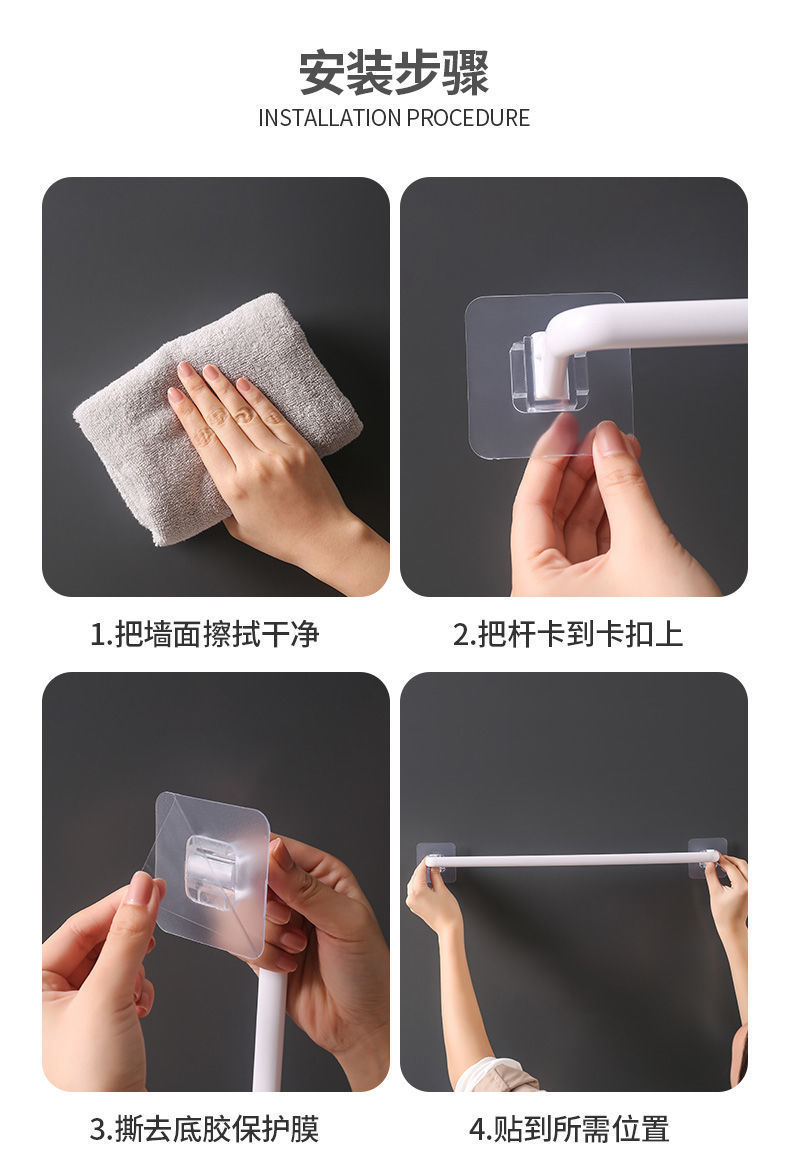 安装步骤
INSTALLATION PROCEDURE

1.把墙面擦拭干净

2.把杆卡到卡扣上

3.撕去底胶保护膜

4.贴到所需位置