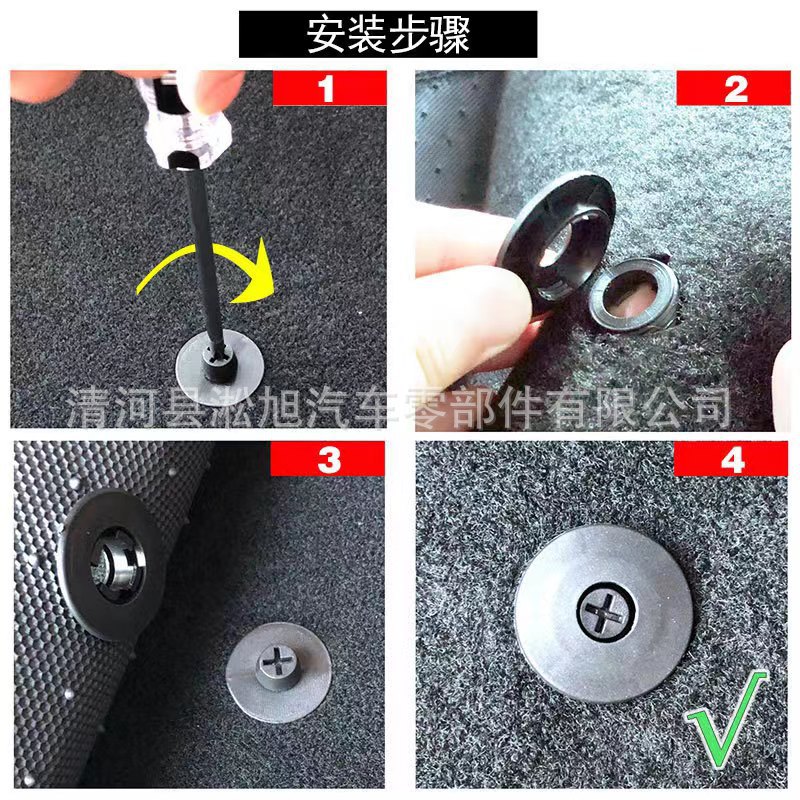 安装步骤

1

2

清河县淞旭汽车零部件有限公司

3

4