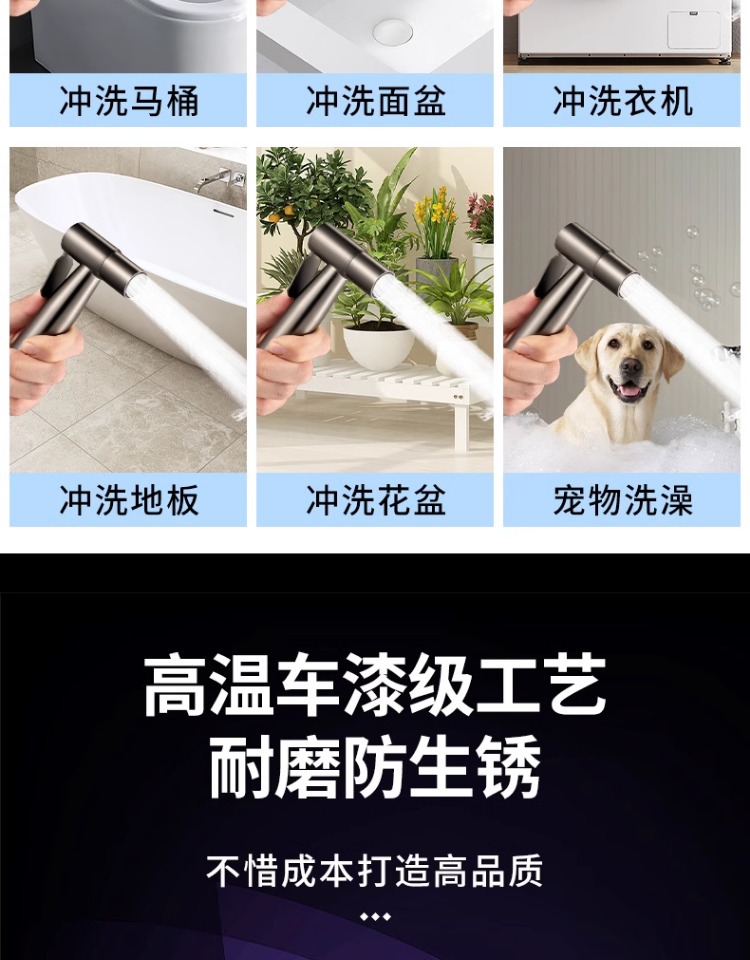 冲洗马桶

冲洗面盆

冲洗衣机

冲洗地板

冲洗花盆

宠物洗澡

高温车漆级工艺
耐磨防生锈

不惜成本打造高品质