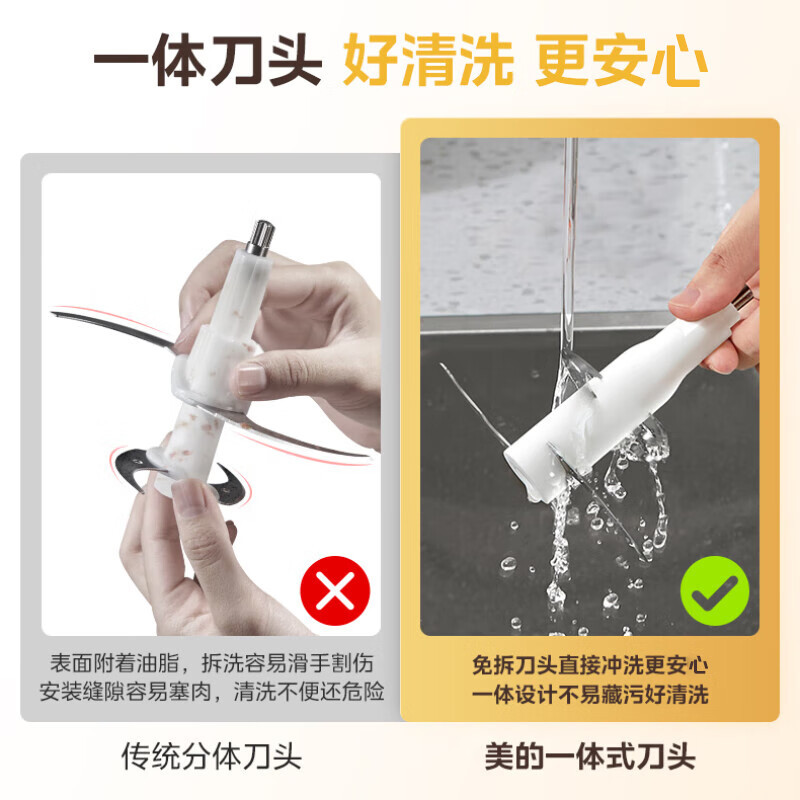 一体刀头 好清洗 更安心

表面附着油脂，拆洗容易滑手割伤
安装缝隙容易塞肉，清洗不便还危险

传统分体刀头

免拆刀头直接冲洗更安心
一体设计不易藏污好清洗

美的一体式刀头