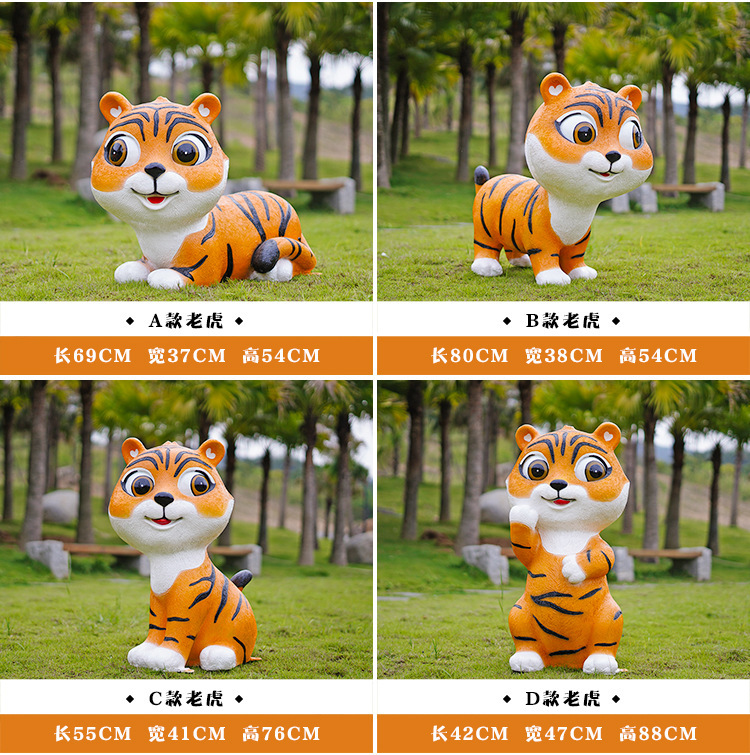 ◆ A款老虎 ◆

长69CM 宽37CM 高54CM

◆ B款老虎 ◆

长80CM 宽38CM 高54CM

◆ C款老虎 ◆

长55CM 宽41CM 高76CM

◆ D款老虎 ◆

长42CM 宽47CM 高88CM